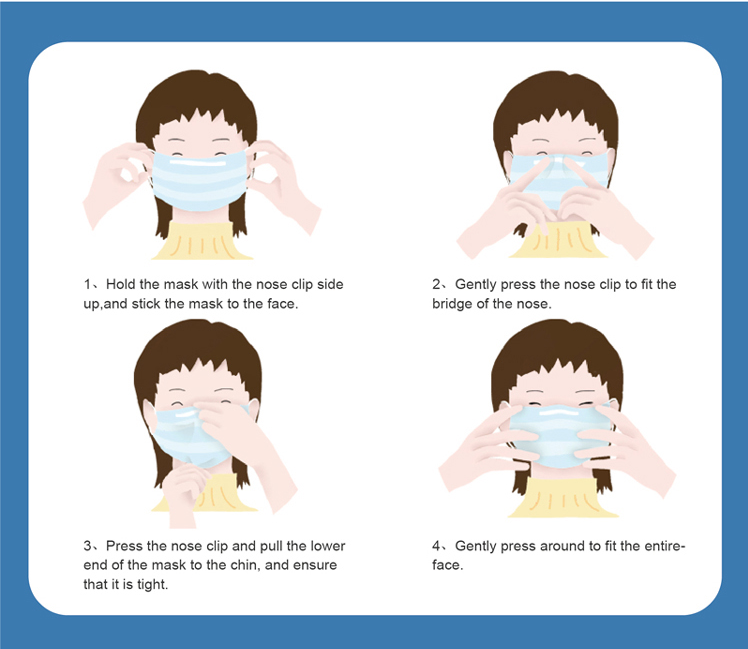 1、Hold the mask with the nose clip side up,and stick the mask to the face.

2、Gently press the nose clip to fit the bridge of the nose.

3、Press the nose clip and pull the lower end of the mask to the chin, and ensure that it is tight.

4、Gently press around to fit the entire-face.