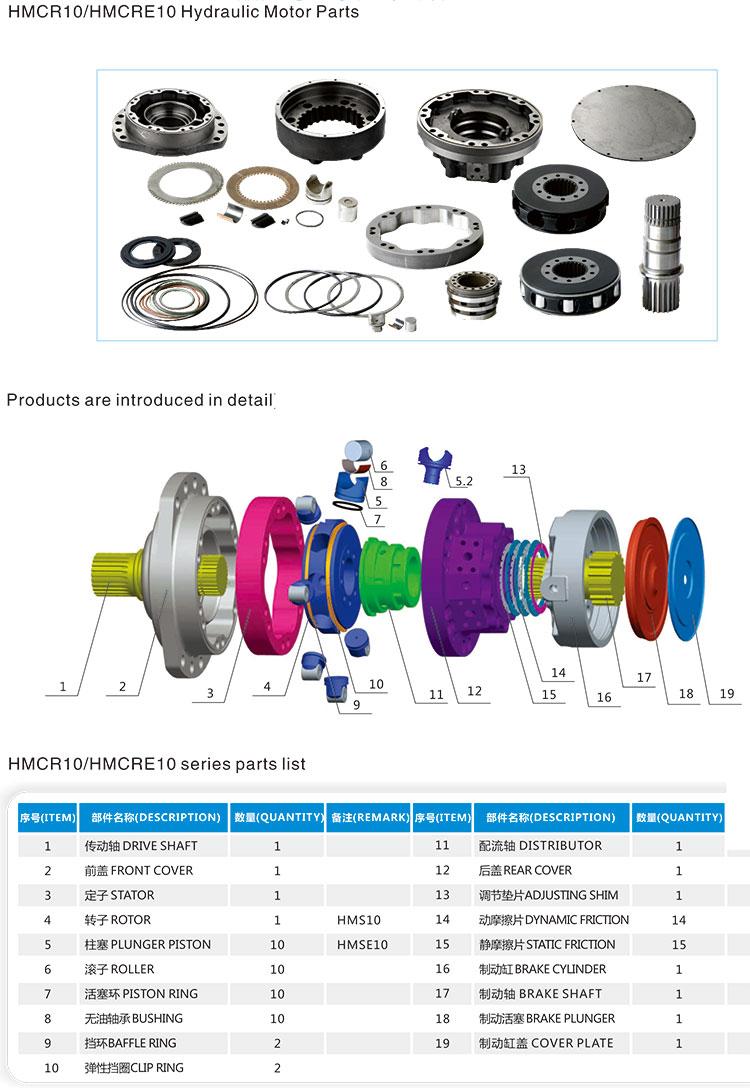 HMCR10/HMCRE10 Hydraulic Motor Parts

Products are introduced in detail

6
8
5
7
5.2
13
1
2
3
4
10
9
11
12
14
15
16
17
18
19

HMCR10/HMCRE10 series parts list

| 序号(ITEM) | 部件名称(DESCRIPTION) | 数量(QUANTITY) | 备注(REMARK) | 序号(ITEM) | 部件名称(DESCRIPTION) | 数量(QUANTITY) |
|---|---|---|---|---|---|---|
| 1 | 传动轴 DRIVE SHAFT | 1 | | 11 | 配流轴 DISTRIBUTOR | 1 |
| 2 | 前盖 FRONT COVER | 1 | | 12 | 后盖 REAR COVER | 1 |
| 3 | 定子 STATOR | 1 | | 13 | 调节垫片ADJUSTING SHIM | 1 |
| 4 | 转子 ROTOR | 1 | HMS10 | 14 | 动摩擦片 DYNAMIC FRICTION | 14 |
| 5 | 柱塞 PLUNGER PISTON | 10 | HMSE10 | 15 | 静摩擦片 STATIC FRICTION | 15 |
| 6 | 滚子 ROLLER | 10 | | 16 | 制动缸 BRAKE CYLINDER | 1 |
| 7 | 活塞环 PISTON RING | 10 | | 17 | 制动轴 BRAKE SHAFT | 1 |
| 8 | 无油轴承 BUSHING | 10 | | 18 | 制动活塞 BRAKE PLUNGER | 1 |
| 9 | 挡环BAFFLE RING | 2 | | 19 | 制动缸盖 COVER PLATE | 1 |
| 10 | 弹性挡圈CLIP RING | 2 | | | | |