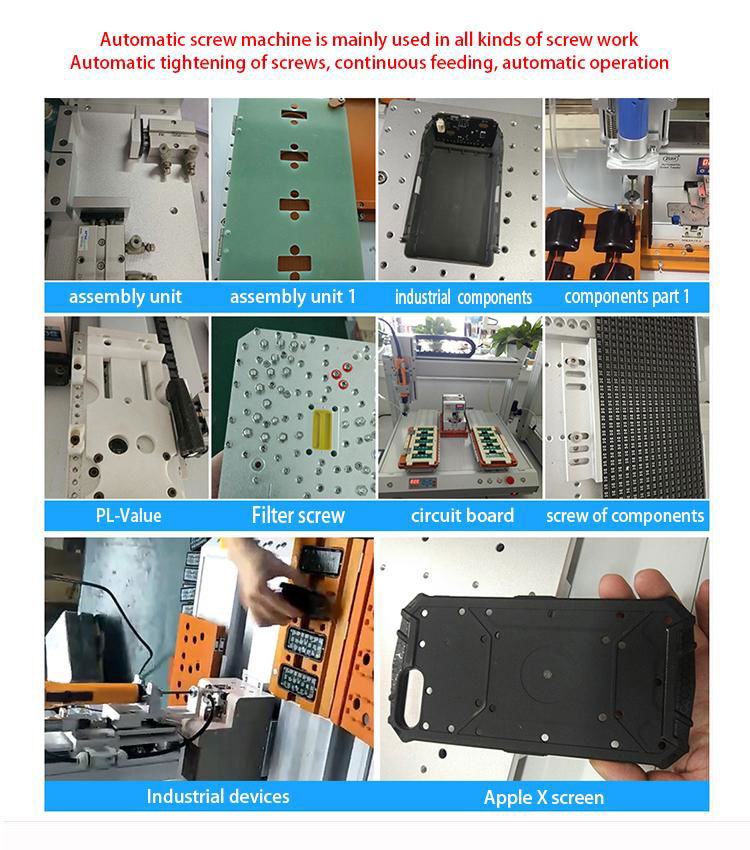 Automatic screw machine is mainly used in all kinds of screw work
Automatic tightening of screws, continuous feeding, automatic operation

assembly unit

assembly unit 1

industrial components

components part 1

PL-Value

Filter screw

circuit board

screw of components

Industrial devices

Apple X screen