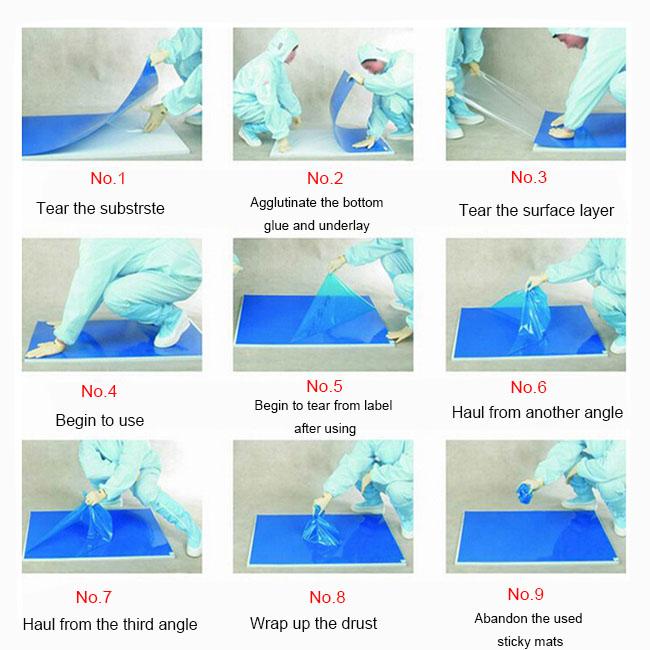 No.1
Tear the substrste

No.2
Agglutinate the bottom glue and underlay

No.3
Tear the surface layer

No.4
Begin to use

No.5
Begin to tear from label after using

No.6
Haul from another angle

No.7
Haul from the third angle

No.8
Wrap up the drust

No.9
Abandon the used sticky mats