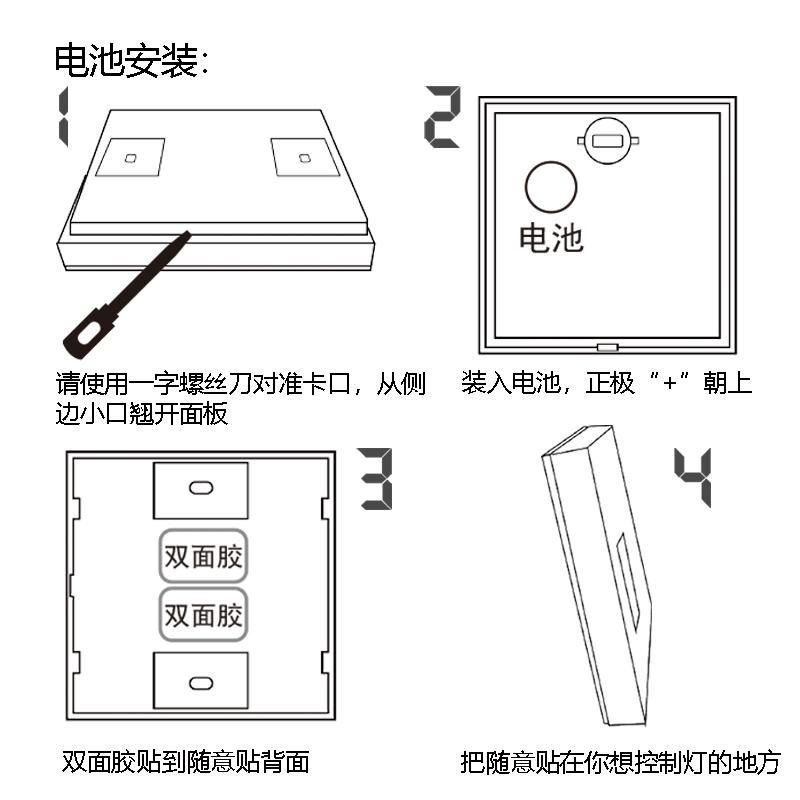 电池安装:

1

请使用一字螺丝刀对准卡口，从侧边小口翘开面板

2

电池

装入电池，正极“+”朝上

3

双面胶

双面胶

双面胶贴到随意贴背面

4

把随意贴在你想控制灯的地方