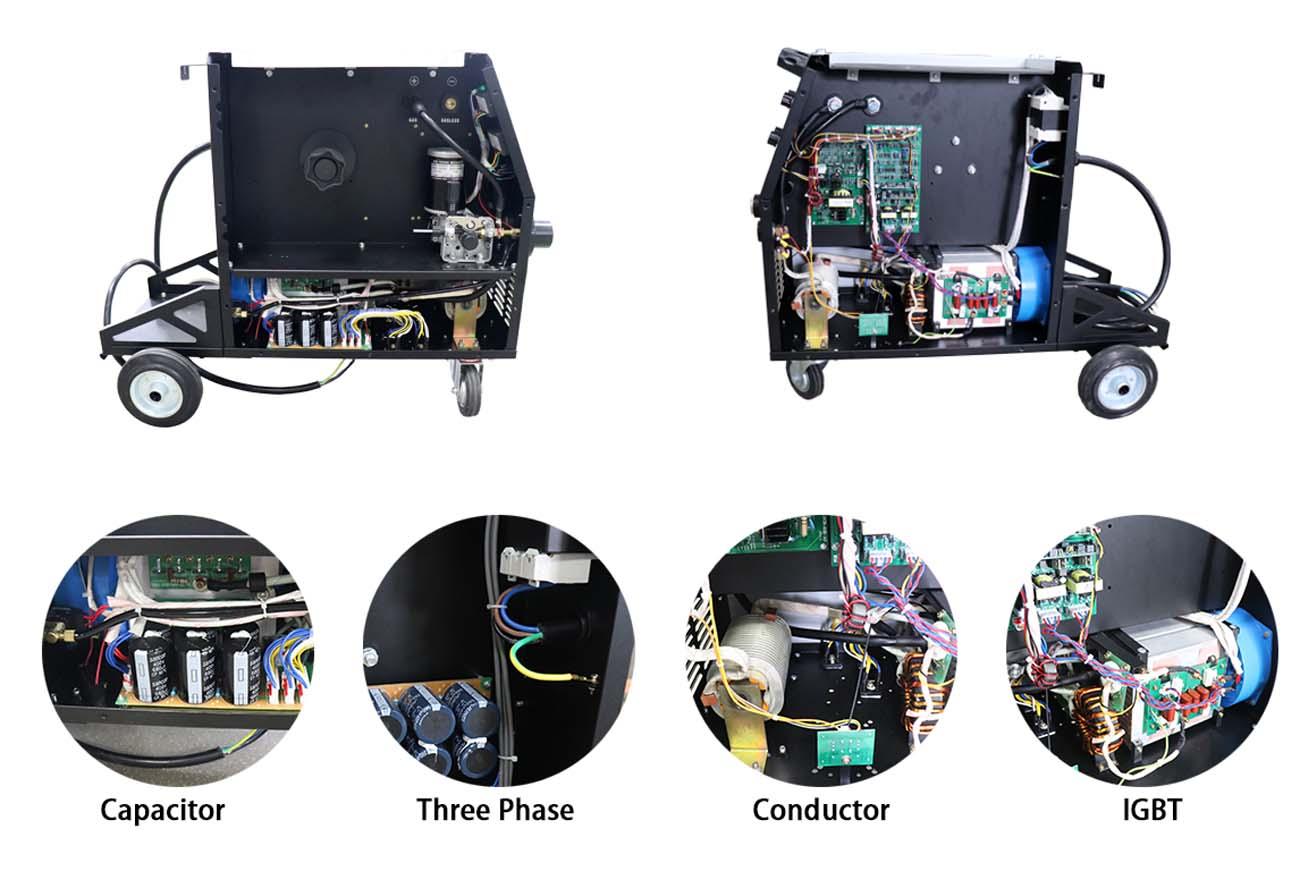 Capacitor
Three Phase
Conductor
IGBT