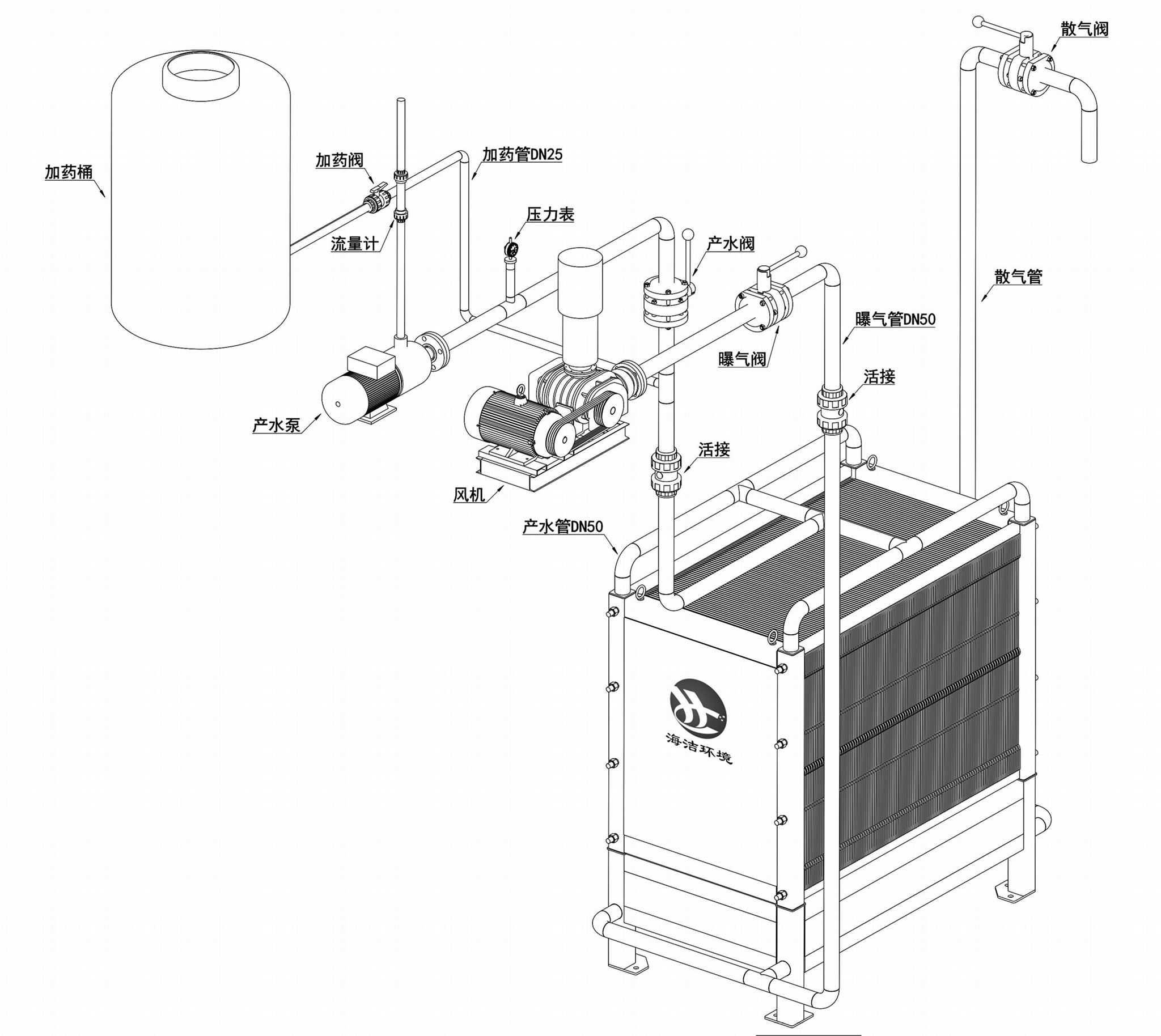 散气阀

加药桶

加药阀

加药管DN25

流量计

压力表

产水阀

散气管

曝气管DN50

曝气阀

活接

产水泵

活接

风机

产水管DN50

海洁环境