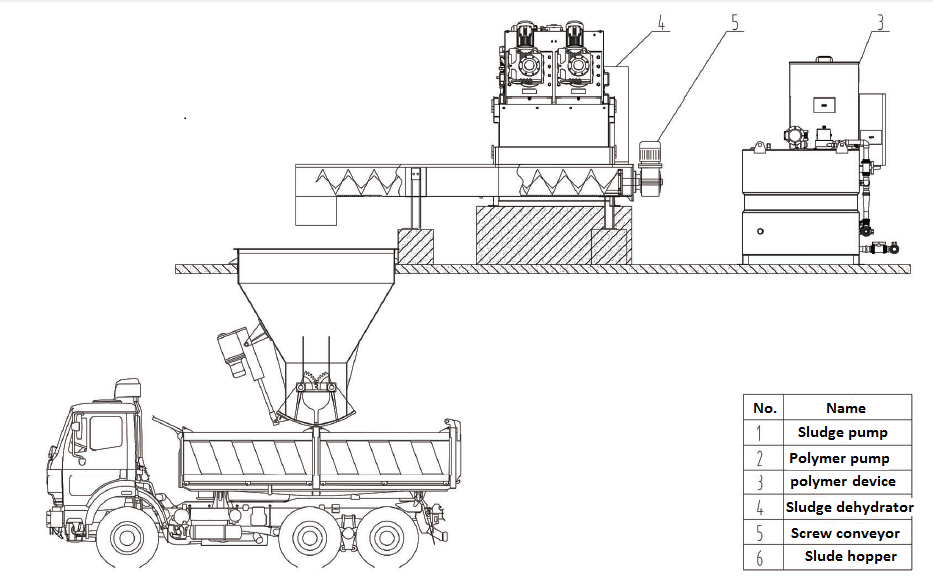 4
5
3

| No. | Name |
|---|---|
| 1 | Sludge pump |
| 2 | Polymer pump |
| 3 | polymer device |
| 4 | Sludge dehydrator |
| 5 | Screw conveyor |
| 6 | Slude hopper |