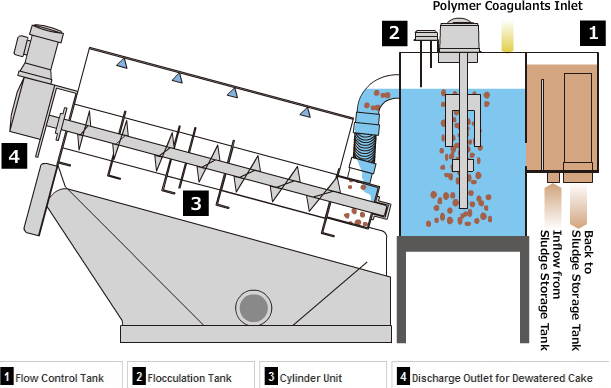 Polymer Coagulants Inlet

2

1

4

3

Inflow from Sludge Storage Tank

Back to Sludge Storage Tank

1 Flow Control Tank

2 Flocculation Tank

3 Cylinder Unit

4 Discharge Outlet for Dewatered Cake