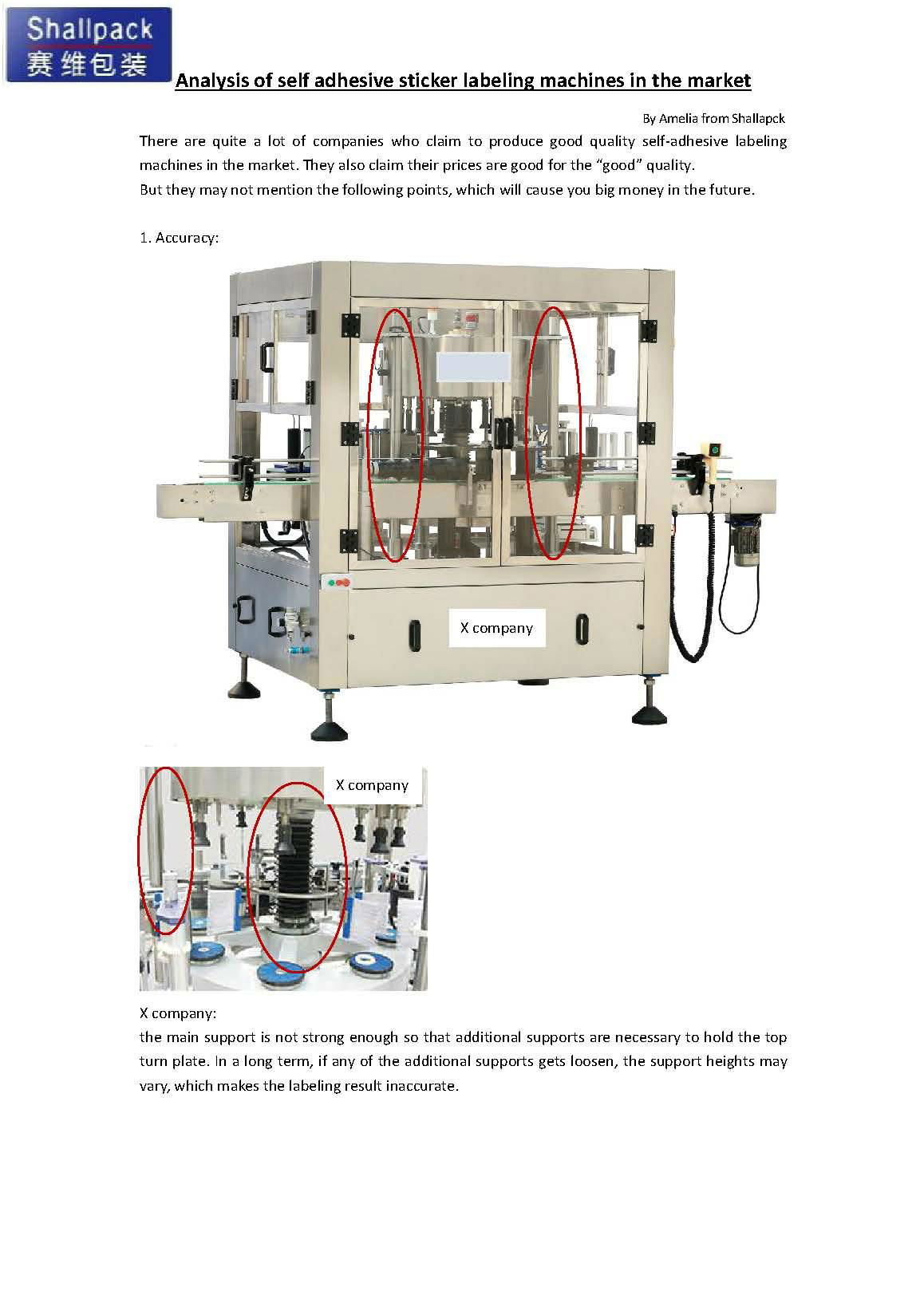 Shallpack
赛维包装

Analysis of self adhesive sticker labeling machines in the market

By Amelia from Shallapck

There are quite a lot of companies who claim to produce good quality self-adhesive labeling machines in the market. They also claim their prices are good for the "good" quality.
But they may not mention the following points, which will cause you big money in the future.

1. Accuracy:

X company

X company

X company:
the main support is not strong enough so that additional supports are necessary to hold the top turn plate. In a long term, if any of the additional supports gets loosen, the support heights may vary, which makes the labeling result inaccurate.