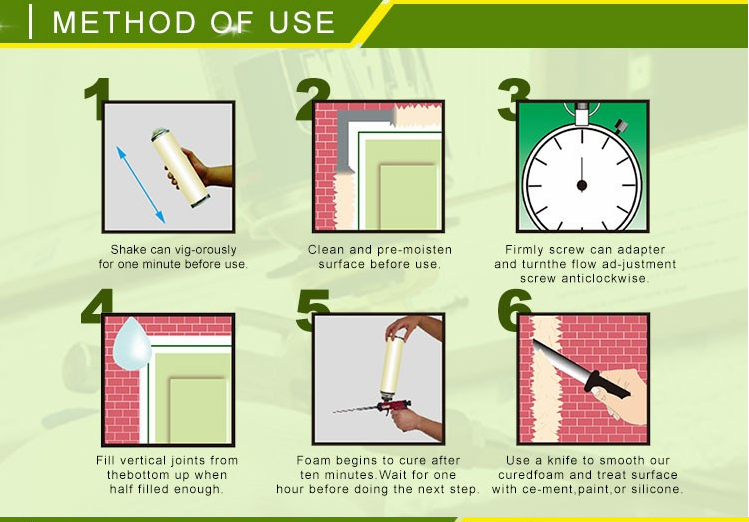 METHOD OF USE

1

Shake can vig-orously for one minute before use.

2

Clean and pre-moisten surface before use.

3

Firmly screw can adapter and turnthe flow ad-justment screw anticlockwise.

4

Fill vertical joints from thebottom up when half filled enough.

5

Foam begins to cure after ten minutes.Wait for one hour before doing the next step.

6

Use a knife to smooth our curedfoam and treat surface with ce-ment,paint,or silicone.