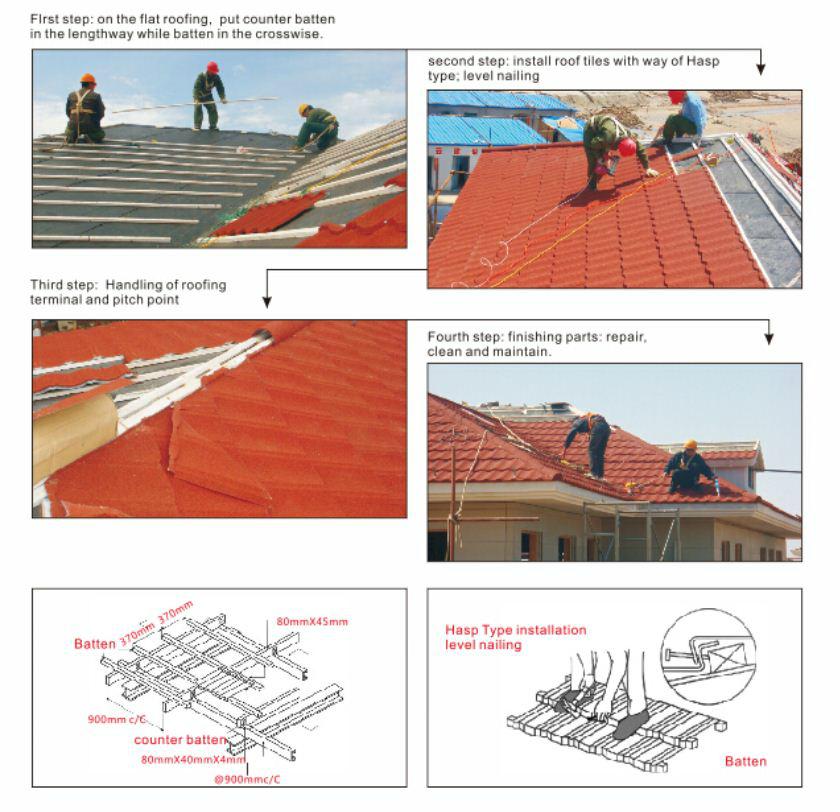 FIrst step: on the flat roofing, put counter batten in the lengthway while batten in the crosswise.

second step: install roof tiles with way of Hasp type; level nailing

Third step: Handling of roofing terminal and pitch point

Fourth step: finishing parts: repair, clean and maintain.

Batten 370mm 370mm

80mmX45mm

900mm c/C

counter batten

80mmX40mmX4mm

@900mmc/C

Hasp Type installation level nailing

Batten