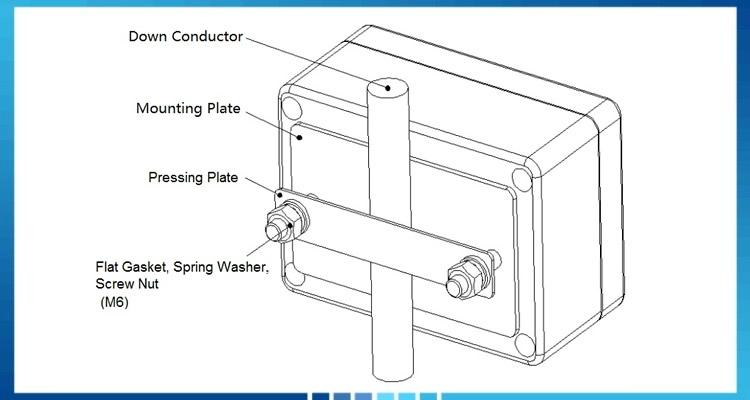 Down Conductor

Mounting Plate

Pressing Plate

Flat Gasket, Spring Washer, Screw Nut
(M6)