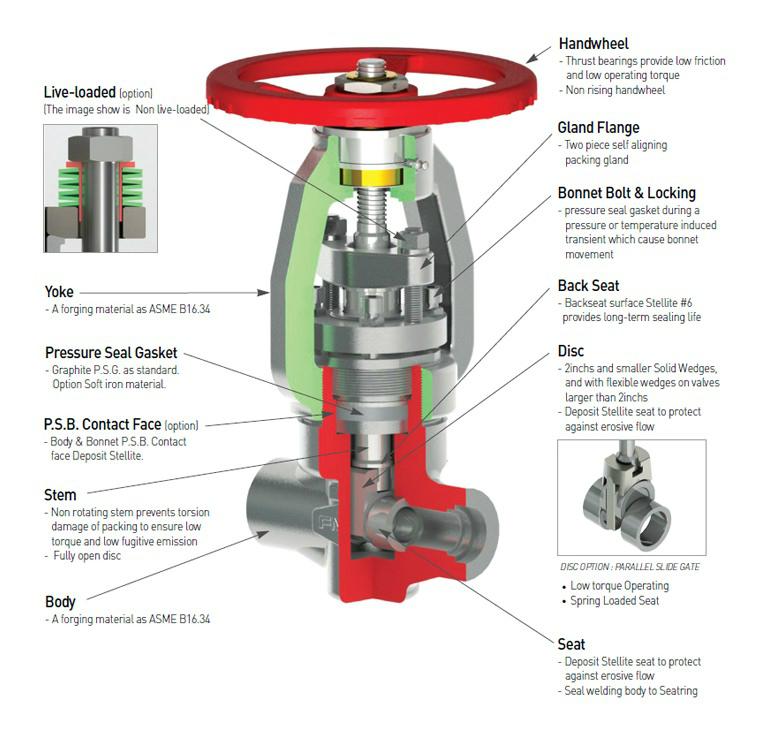 Live-loaded (option)
(The image show is Non live-loaded)

Yoke
- A forging material as ASME B16.34

Pressure Seal Gasket
- Graphite P.S.G. as standard. Option Soft iron material.

P.S.B. Contact Face (option)
- Body & Bonnet P.S.B. Contact face Deposit Stellite.

Stem
- Non rotating stem prevents torsion damage of packing to ensure low torque and low fugitive emission
- Fully open disc

Body
- A forging material as ASME B16.34

Handwheel
- Thrust bearings provide low friction and low operating torque
- Non rising handwheel

Gland Flange
- Two piece self aligning packing gland

Bonnet Bolt & Locking
- pressure seal gasket during a pressure or temperature induced transient which cause bonnet movement

Back Seat
- Backseat surface Stellite #6 provides long-term sealing life

Disc
- 2inchs and smaller Solid Wedges, and with flexible wedges on valves larger than 2inchs
- Deposit Stellite seat to protect against erosive flow

DISC OPTION : PARALLEL SLIDE GATE
• Low torque Operating
• Spring Loaded Seat

Seat
- Deposit Stellite seat to protect against erosive flow
- Seal welding body to Seatring