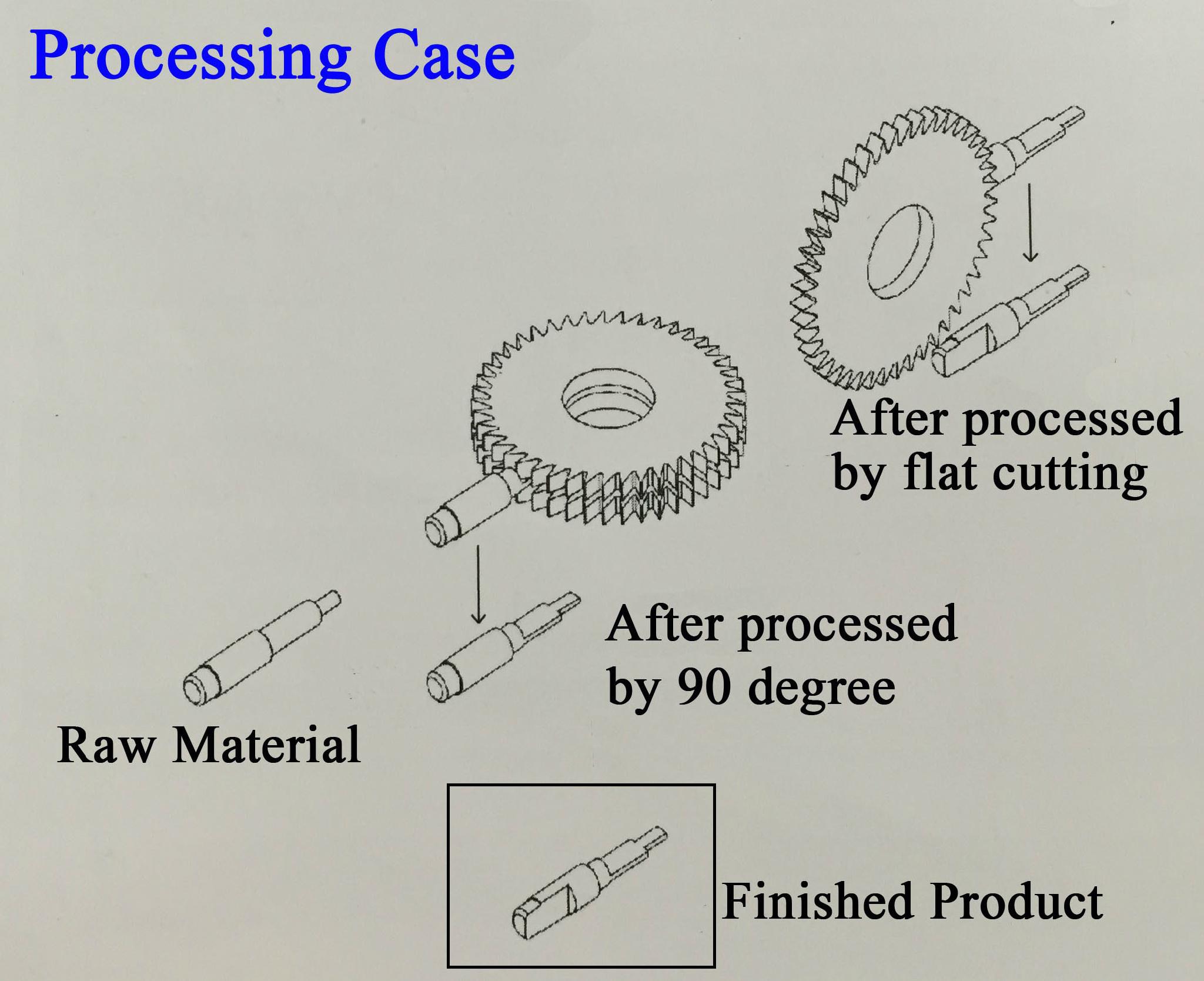 Processing Case

After processed by flat cutting

After processed by 90 degree

Raw Material

Finished Product