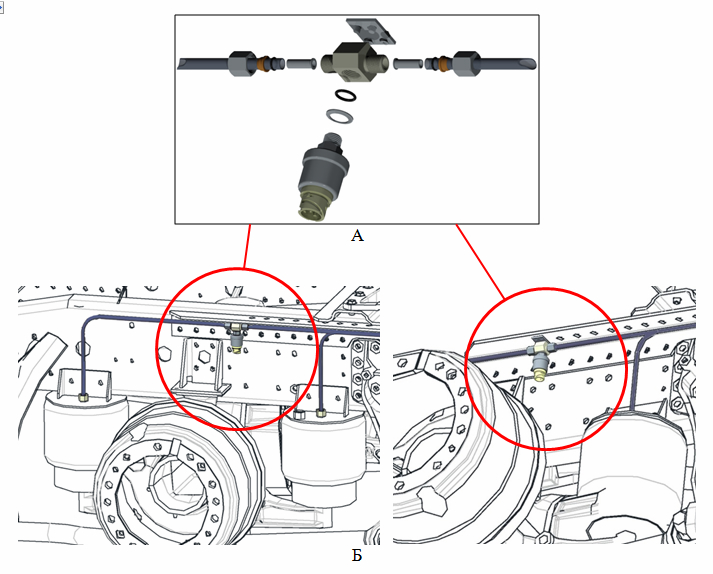 А

Б