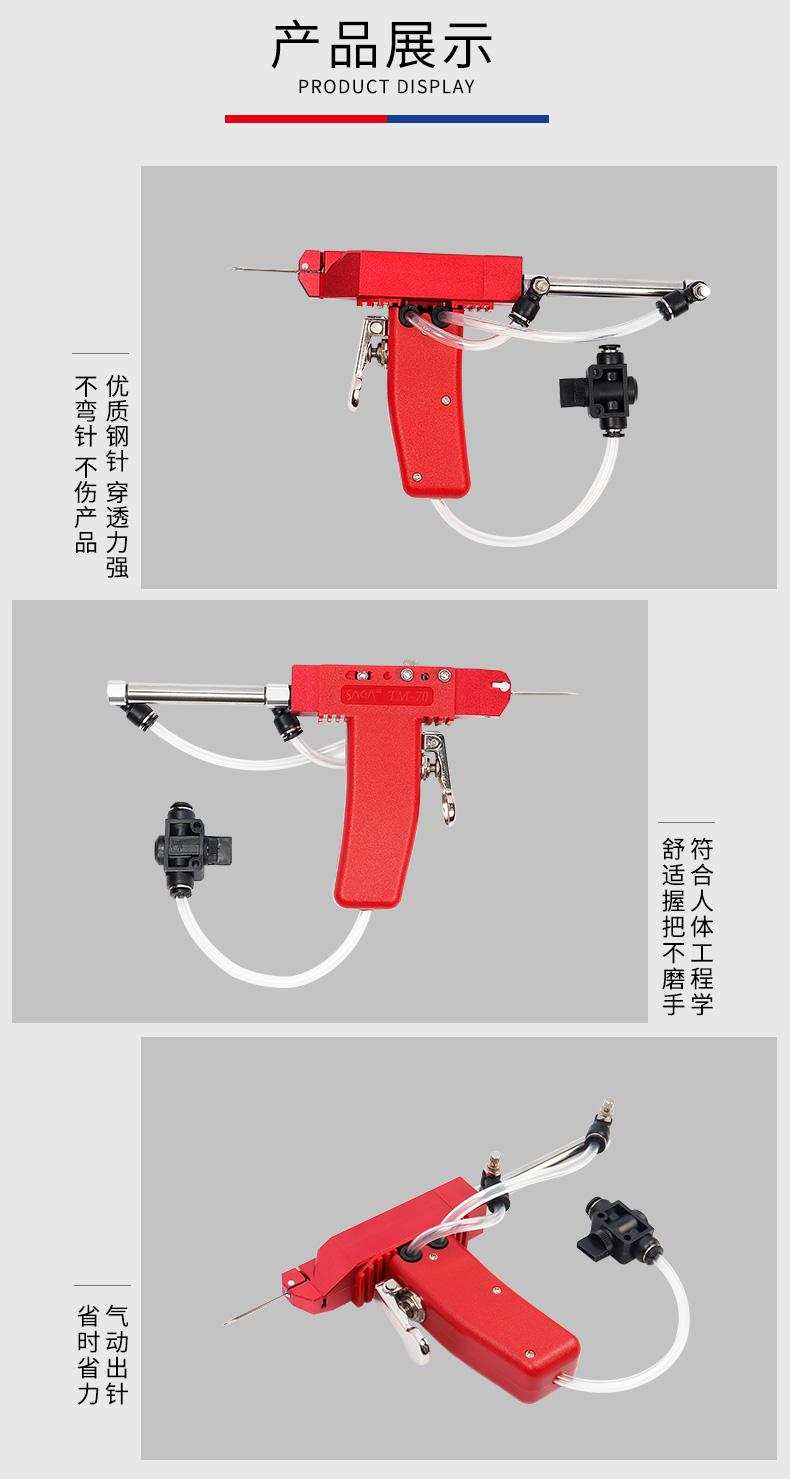 产品展示
PRODUCT DISPLAY

优质钢针 穿透力强
不弯针 不伤产品

SAGA LM-70

符合人体工程学
舒适握把不磨手

气动出针
省时省力