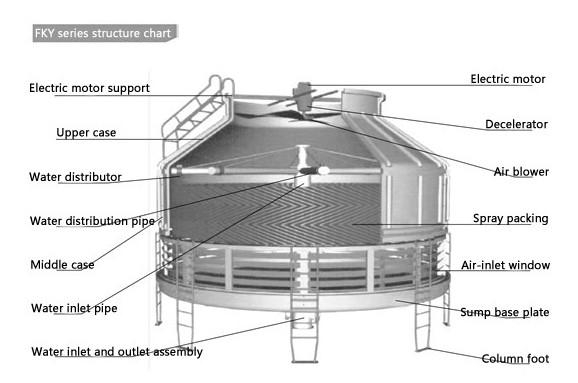 FKY series structure chart

Electric motor support

Upper case

Water distributor

Water distribution pipe

Middle case

Water inlet pipe

Water inlet and outlet assembly

Electric motor

Decelerator

Air blower

Spray packing

Air-inlet window

Sump base plate

Column foot