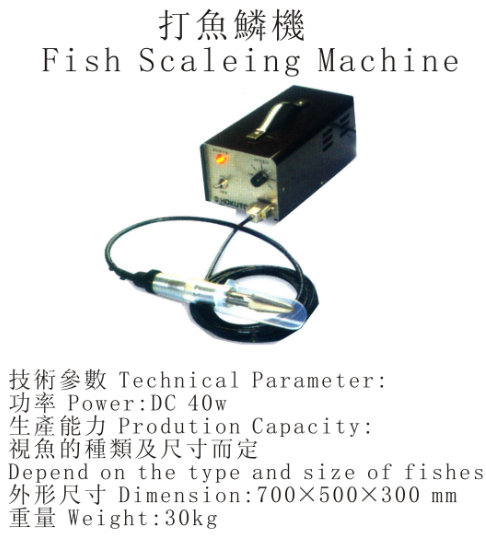 打魚鱗機
Fish Scaleing Machine

HOKUTO

技術參數 Technical Parameter:
功率 Power:DC 40w
生產能力 Prodution Capacity:
視魚的種類及尺寸而定
Depend on the type and size of fishes
外形尺寸 Dimension:700×500×300 mm
重量 Weight:30kg