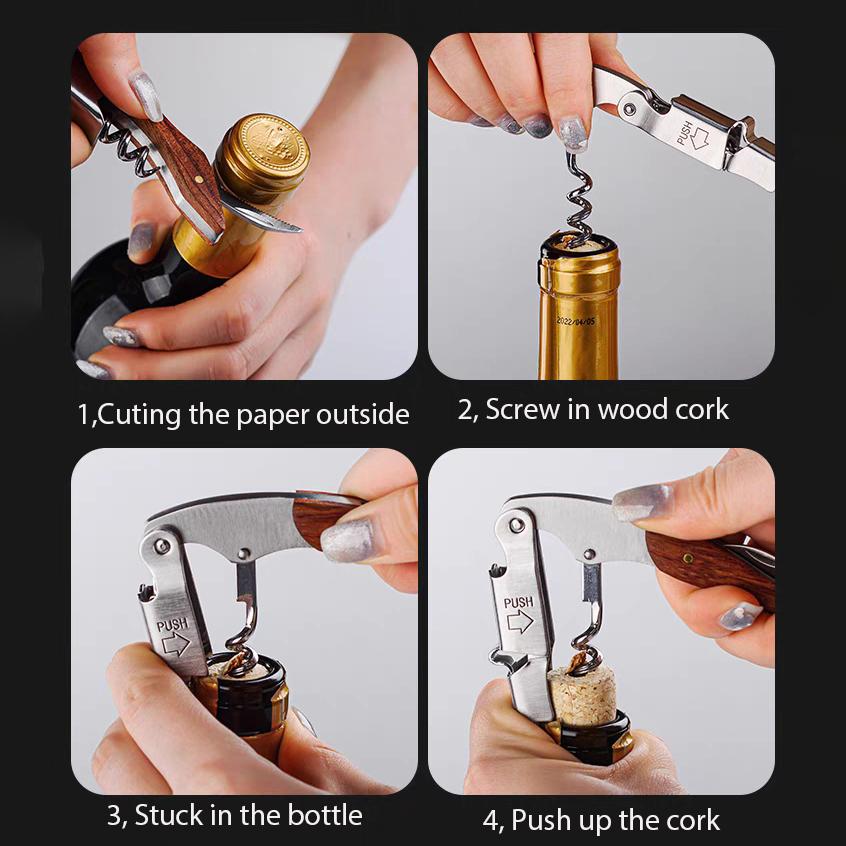 PUSH

2022/04/05

1,Cuting the paper outside

2, Screw in wood cork

PUSH

PUSH

3, Stuck in the bottle

4, Push up the cork