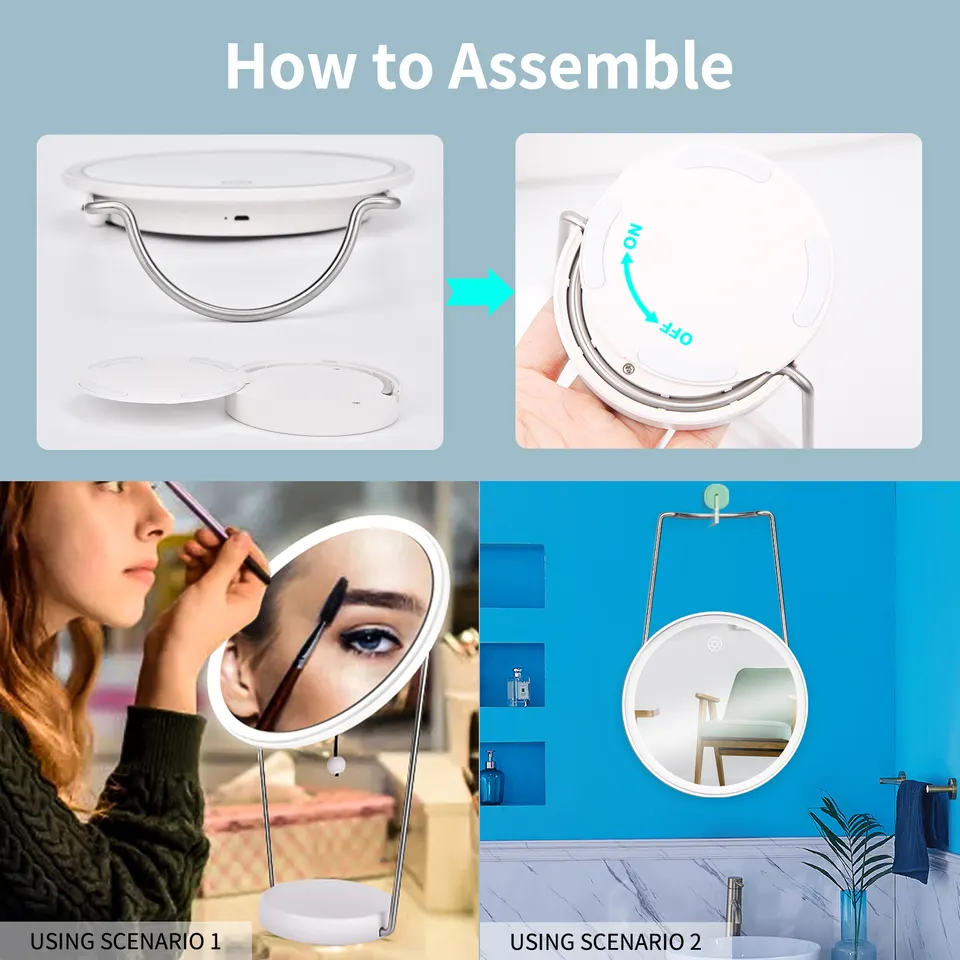 How to Assemble

ON
OFF

USING SCENARIO 1

USING SCENARIO 2