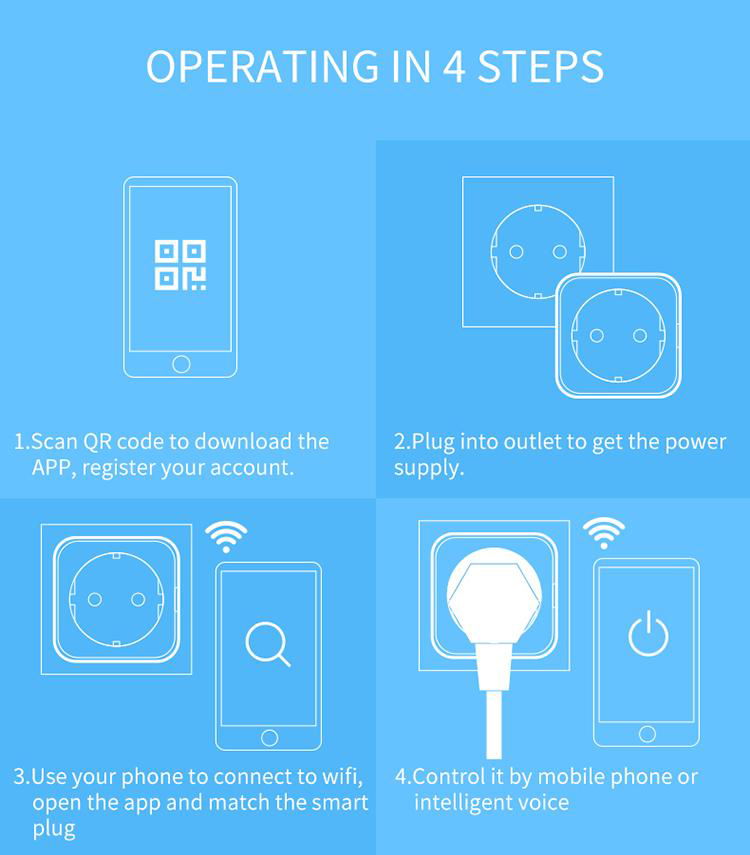 OPERATING IN 4 STEPS

1.Scan QR code to download the APP, register your account.

2.Plug into outlet to get the power supply.

3.Use your phone to connect to wifi, open the app and match the smart plug

4.Control it by mobile phone or intelligent voice