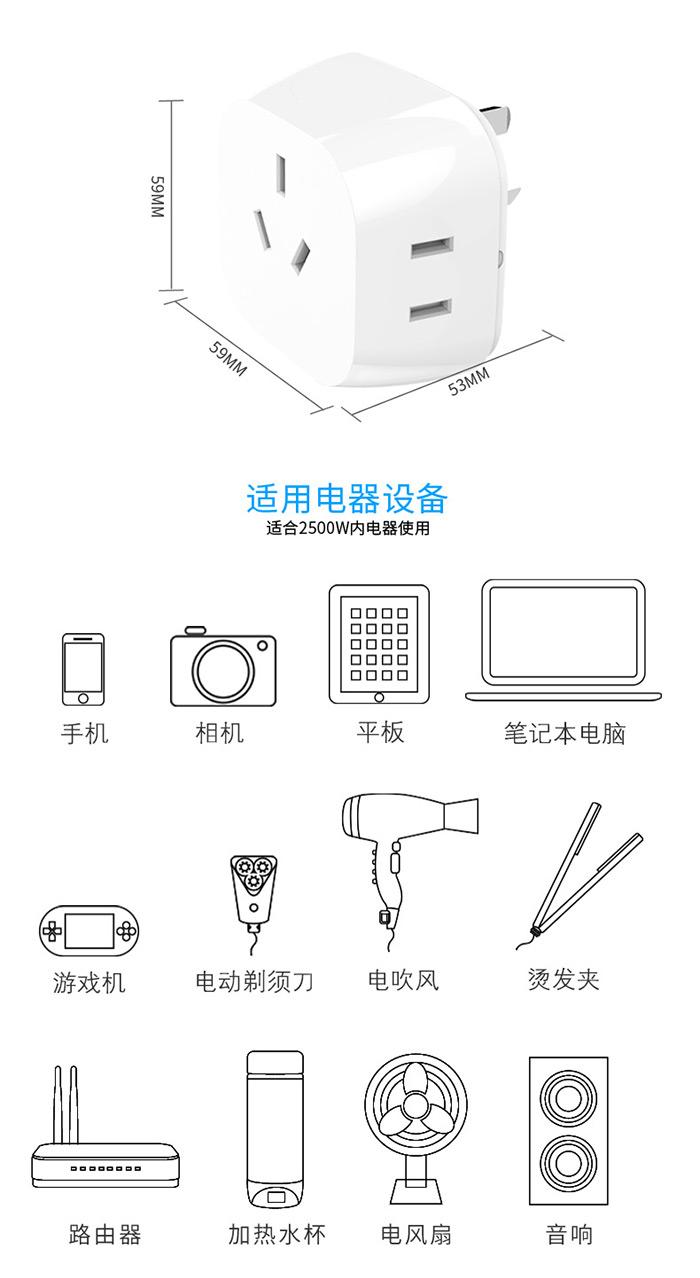 59MM

59MM

53MM

适用电器设备
适合2500W内电器使用

手机
相机
平板
笔记本电脑

游戏机
电动剃须刀
电吹风
烫发夹

路由器
加热水杯
电风扇
音响