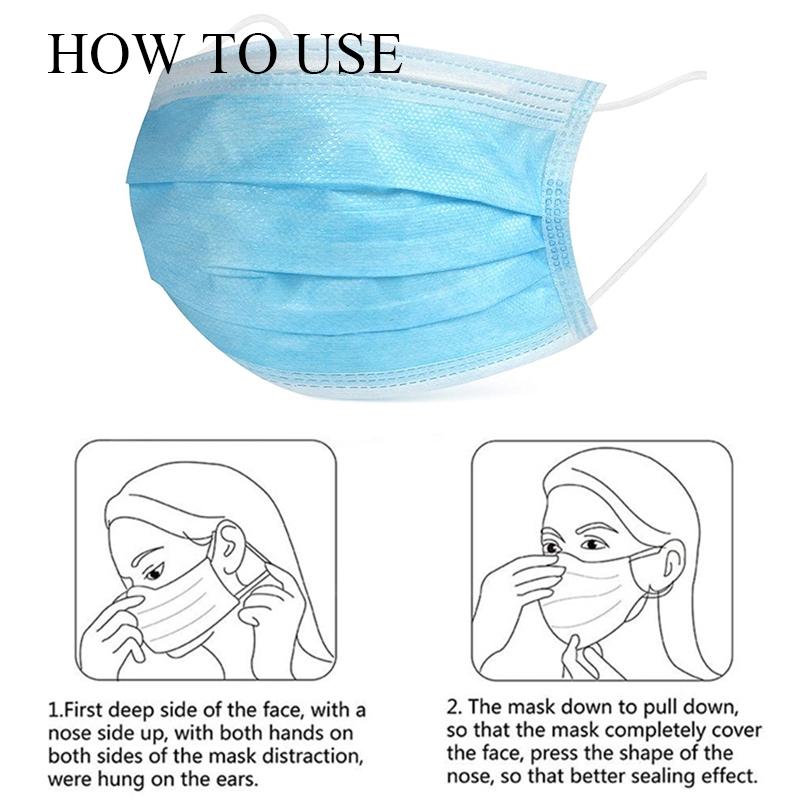 HOW TO USE

1.First deep side of the face, with a nose side up, with both hands on both sides of the mask distraction, were hung on the ears.

2. The mask down to pull down, so that the mask completely cover the face, press the shape of the nose, so that better sealing effect.