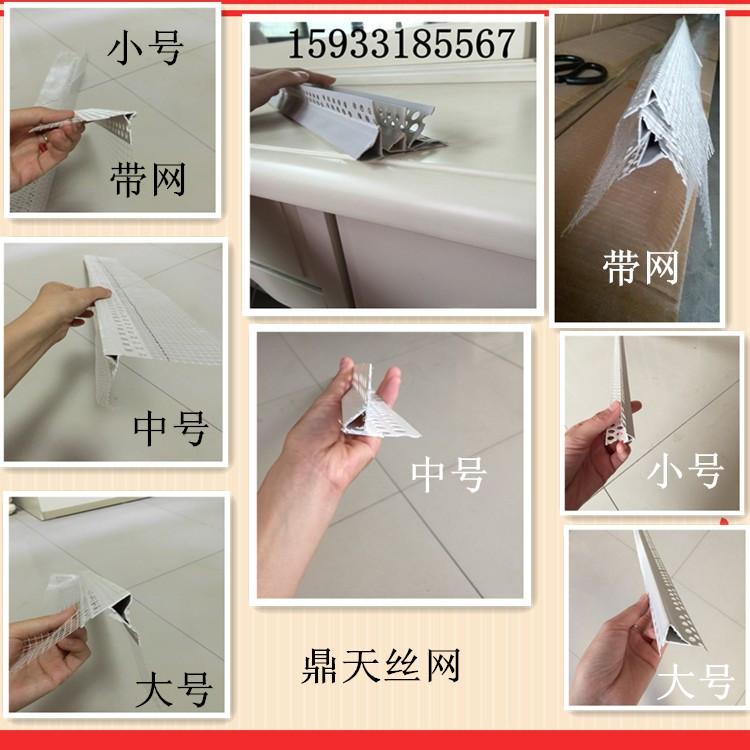 小号
带网

15933185567

带网

中号

中号

小号

大号

鼎天丝网

大号