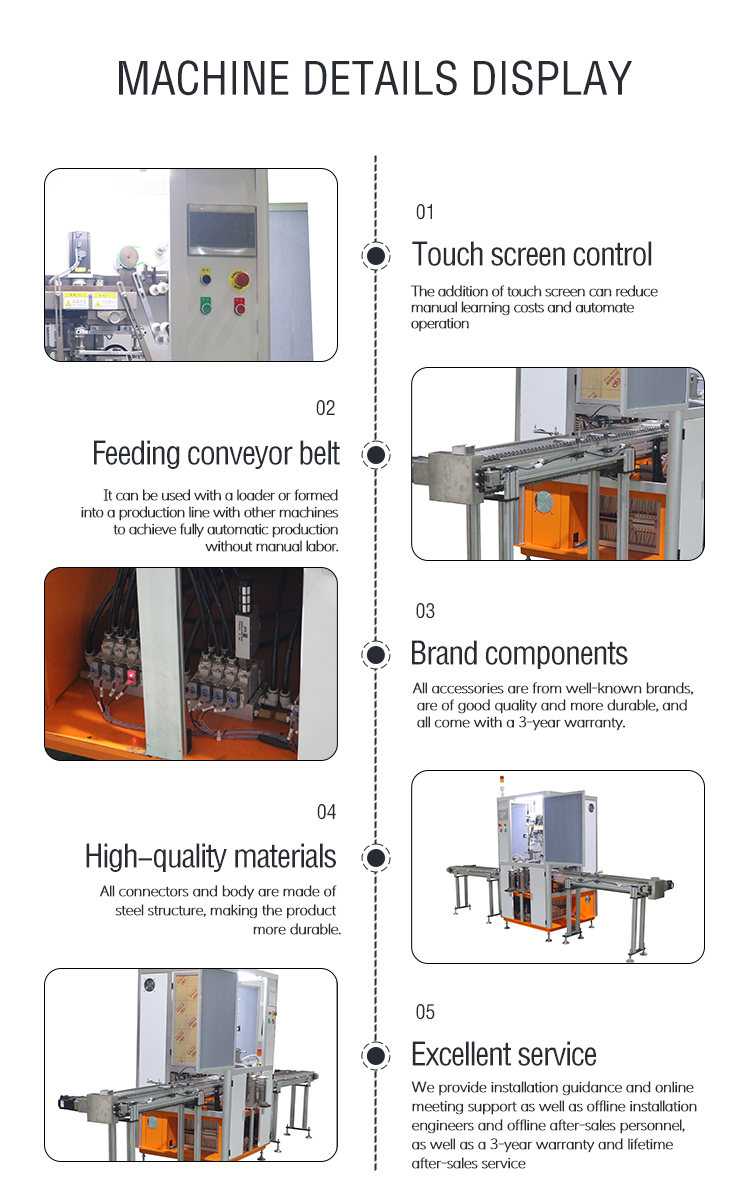 MACHINE DETAILS DISPLAY

01

Touch screen control

The addition of touch screen can reduce manual learning costs and automate operation

02

Feeding conveyor belt

It can be used with a loader or formed into a production line with other machines to achieve fully automatic production without manual labor.

03

Brand components

All accessories are from well-known brands, are of good quality and more durable, and all come with a 3-year warranty.

04

High-quality materials

All connectors and body are made of steel structure, making the product more durable.

05

Excellent service

We provide installation guidance and online meeting support as well as offline installation engineers and offline after-sales personnel, as well as a 3-year warranty and lifetime after-sales service