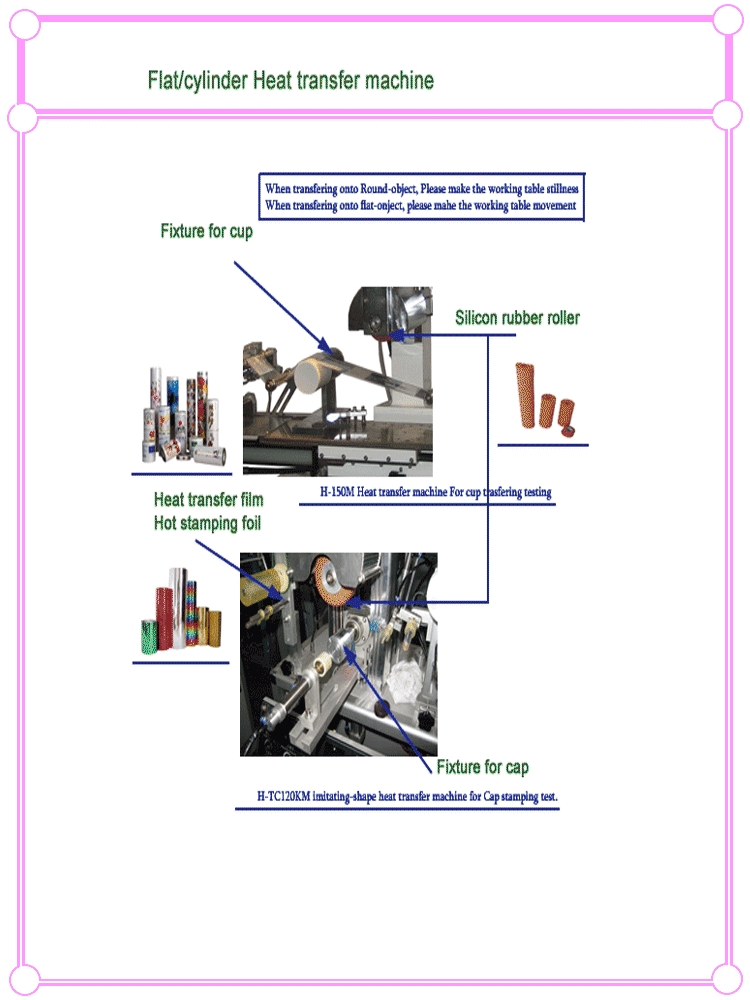 Flat/cylinder Heat transfer machine

When transfering onto Round-object, Please make the working table stillness
When transfering onto flat-onject, please mahe the working table movement

Fixture for cup

Silicon rubber roller

H-150M Heat transfer machine For cup trasfering testing

Heat transfer film
Hot stamping foil

Fixture for cap

H-TC120KM imitating-shape heat transfer machine for Cap stamping test.