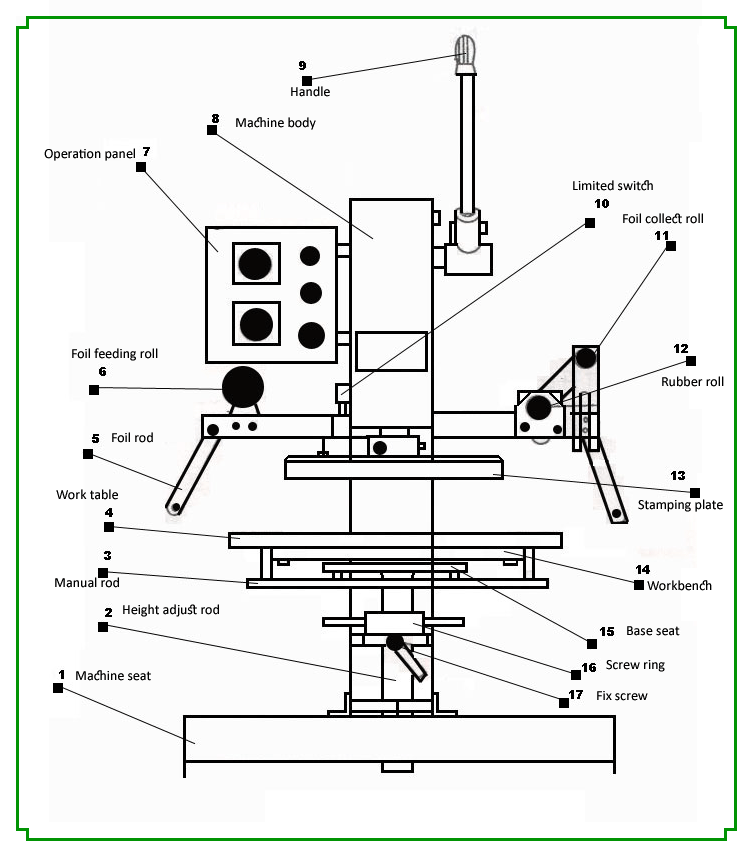 9
Handle

8 Machine body

Operation panel 7

Limited switch
10

Foil collect roll
11

Foil feeding roll
6

12
Rubber roll

5 Foil rod

Work table
4

13
Stamping plate

3
Manual rod

14
Workbench

2 Height adjust rod

15 Base seat

16 Screw ring

1 Machine seat

17 Fix screw