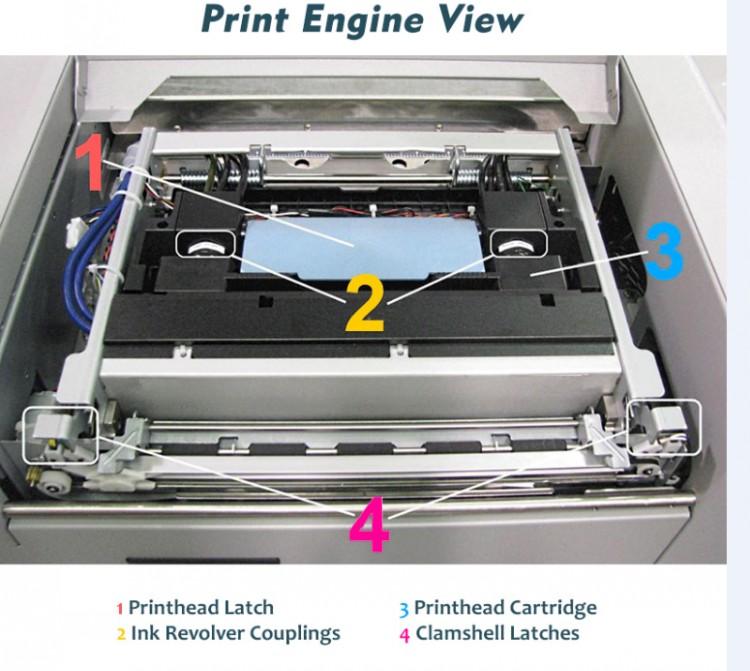 Print Engine View

1

2

3

4

1 Printhead Latch
2 Ink Revolver Couplings

3 Printhead Cartridge
4 Clamshell Latches