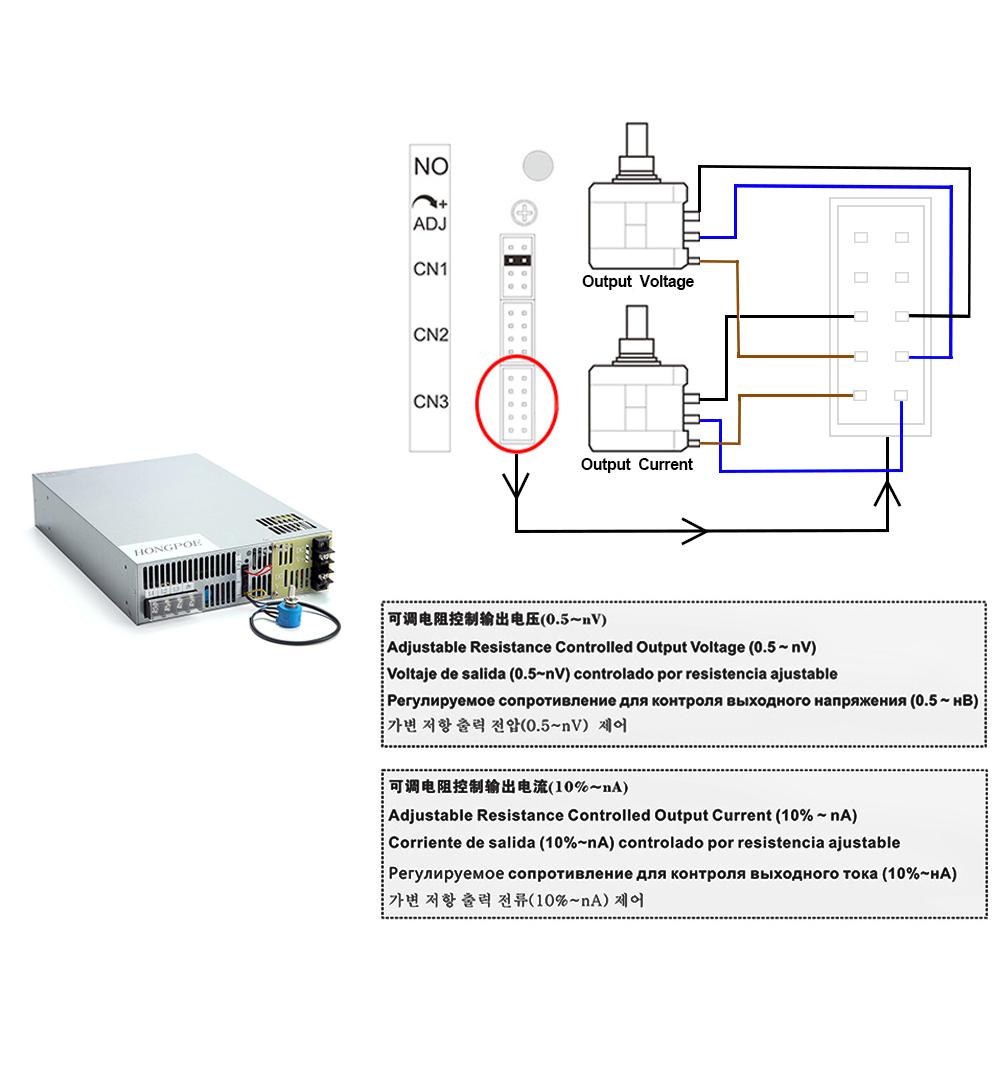 NO
+
ADJ
CN1
CN2
CN3

Output Voltage

Output Current

HONGPOE

可调电阻控制输出电压(0.5~nV)
Adjustable Resistance Controlled Output Voltage (0.5 ~ nV)
Voltaje de salida (0.5~nV) controlado por resistencia ajustable
Регулируемое сопротивление для контроля выходного напряжения (0.5 ~ нВ)
가변 저항 출력 전압(0.5~nV) 제어

可调电阻控制输出电流(10%~nA)
Adjustable Resistance Controlled Output Current (10% ~ nA)
Corriente de salida (10%~nA) controlado por resistencia ajustable
Регулируемое сопротивление для контроля выходного тока (10%~нА)
가변 저항 출력 전류(10%~nA) 제어