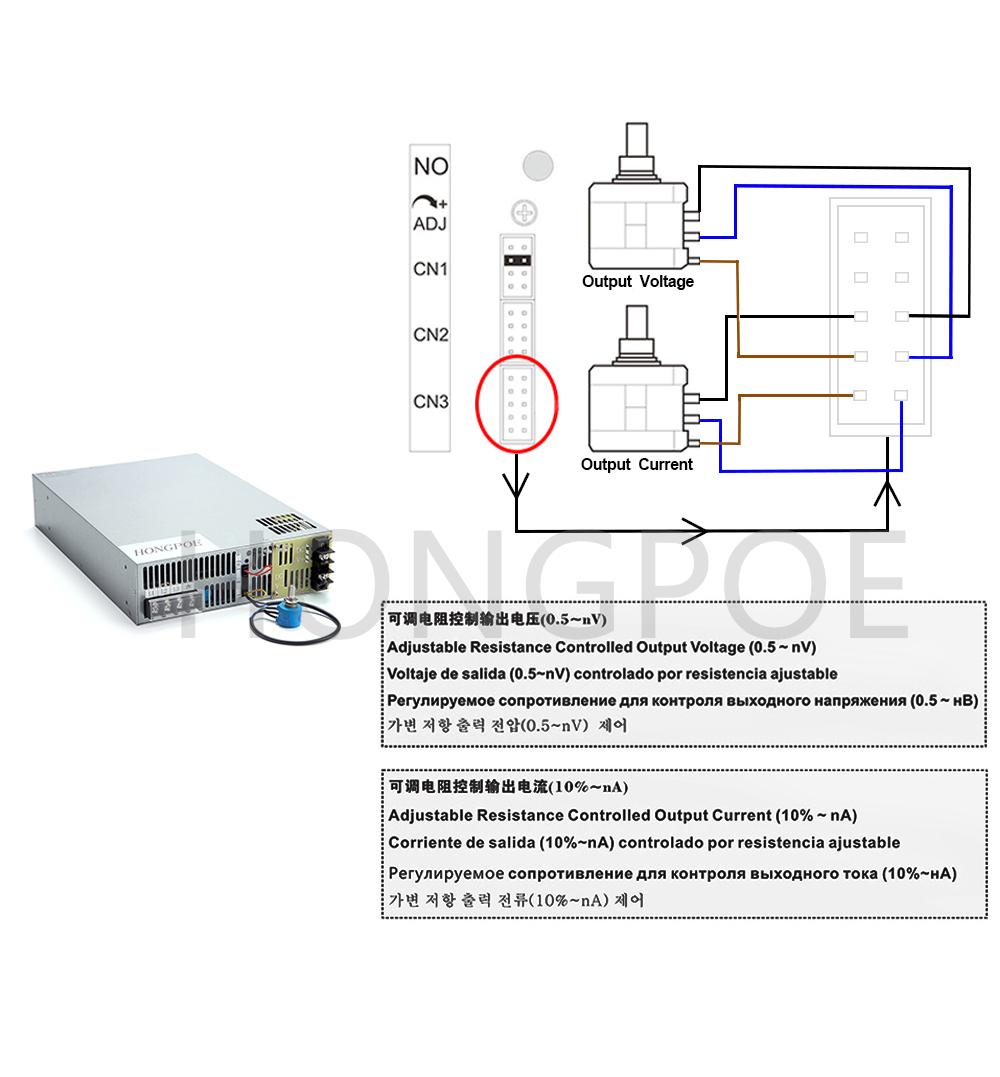 NO

+
ADJ

CN1

CN2

CN3

Output Voltage

Output Current

HONGPOE

HONGPOE

可调电阻控制输出电压(0.5~nV)

Adjustable Resistance Controlled Output Voltage (0.5 ~ nV)

Voltaje de salida (0.5~nV) controlado por resistencia ajustable

Регулируемое сопротивление для контроля выходного напряжения (0.5 ~ нВ)

가변 저항 출력 전압(0.5~nV) 제어

可调电阻控制输出电流(10%~nA)

Adjustable Resistance Controlled Output Current (10% ~ nA)

Corriente de salida (10%~nA) controlado por resistencia ajustable

Регулируемое сопротивление для контроля выходного тока (10%~нА)

가변 저항 출력 전류(10%~nA) 제어