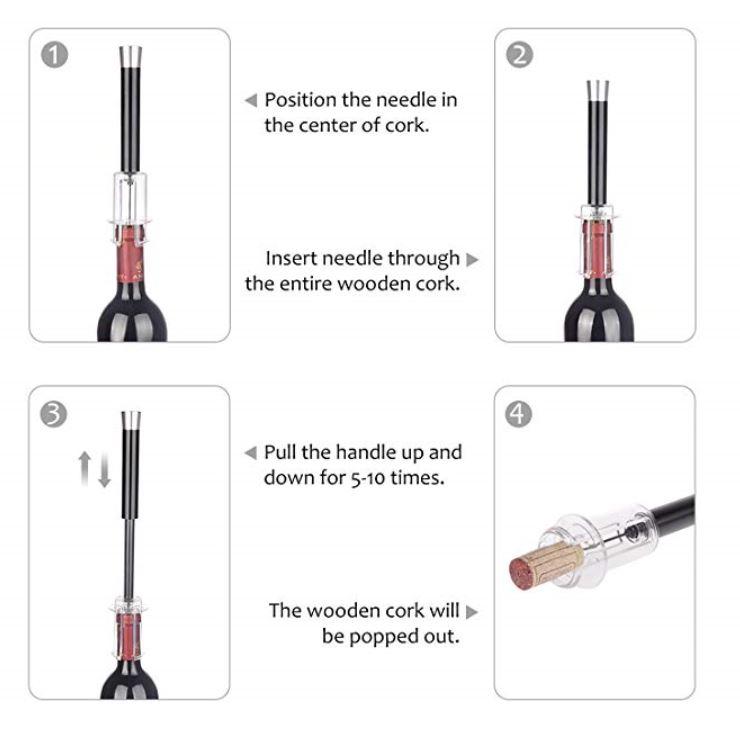 1

Position the needle in the center of cork.

2

Insert needle through the entire wooden cork.

3

Pull the handle up and down for 5-10 times.

4

The wooden cork will be popped out.