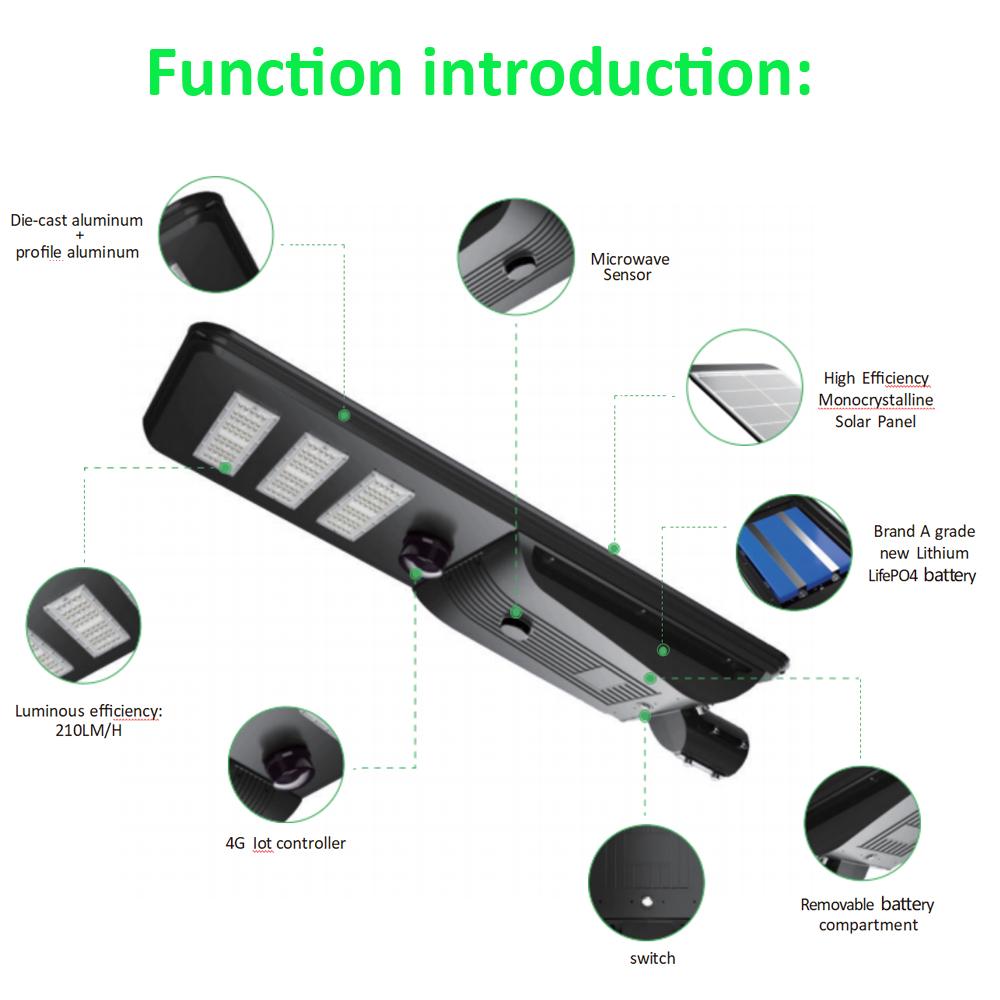 Function introduction:

Die-cast aluminum
+
profile aluminum

Microwave
Sensor

High Efficiency
Monocrystalline
Solar Panel

Brand A grade
new Lithium
LifePO4 battery

Luminous efficiency:
210LM/H

4G Iot controller

switch

Removable battery
compartment