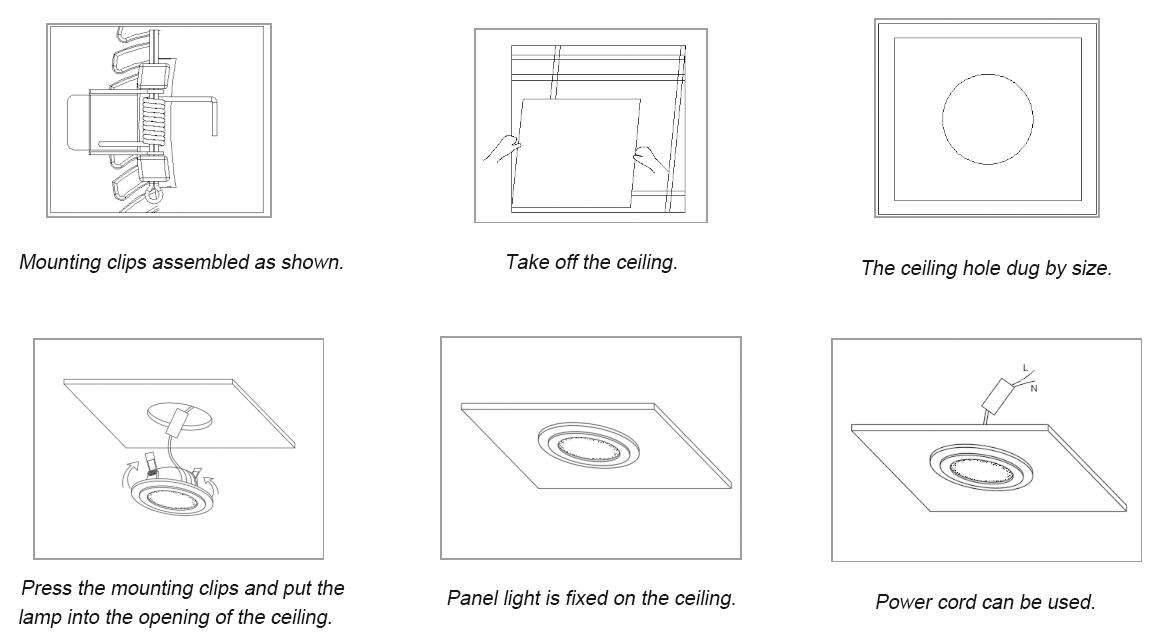 Mounting clips assembled as shown.

Take off the ceiling.

The ceiling hole dug by size.

Press the mounting clips and put the lamp into the opening of the ceiling.

Panel light is fixed on the ceiling.

L
N

Power cord can be used.