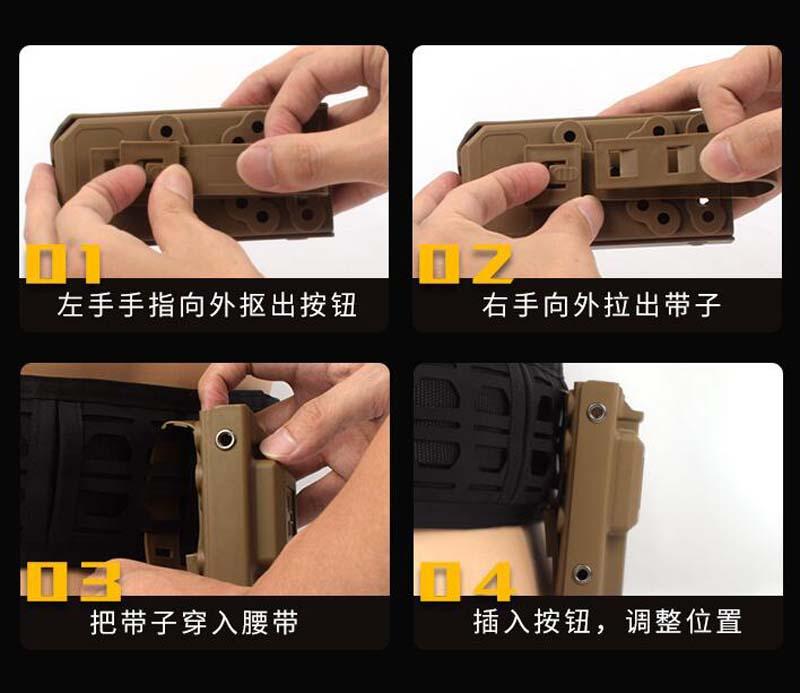 01
左手手指向外抠出按钮

02
右手向外拉出带子

03
把带子穿入腰带

04
插入按钮，调整位置