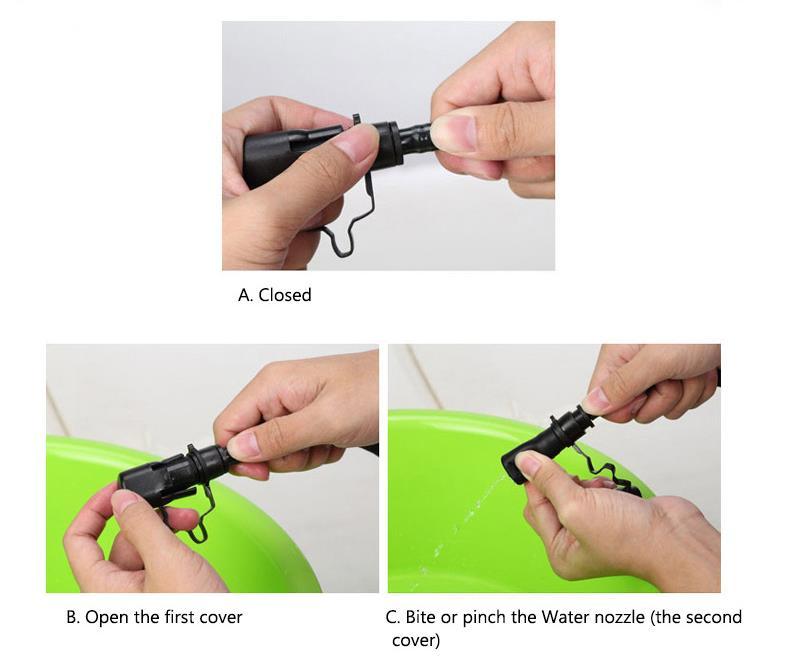 A. Closed

B. Open the first cover

C. Bite or pinch the Water nozzle (the second cover)