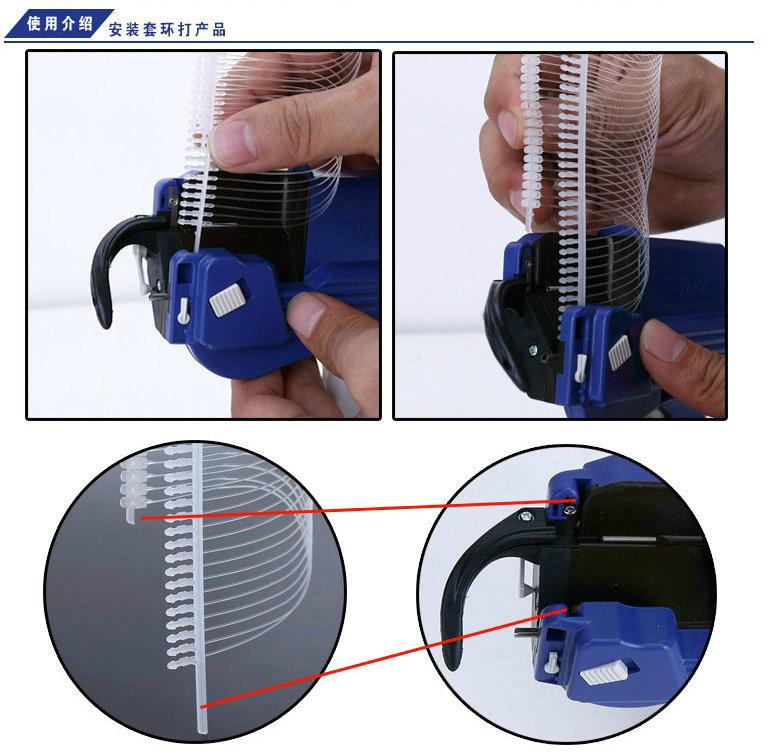 使用介绍 安装套环打产品