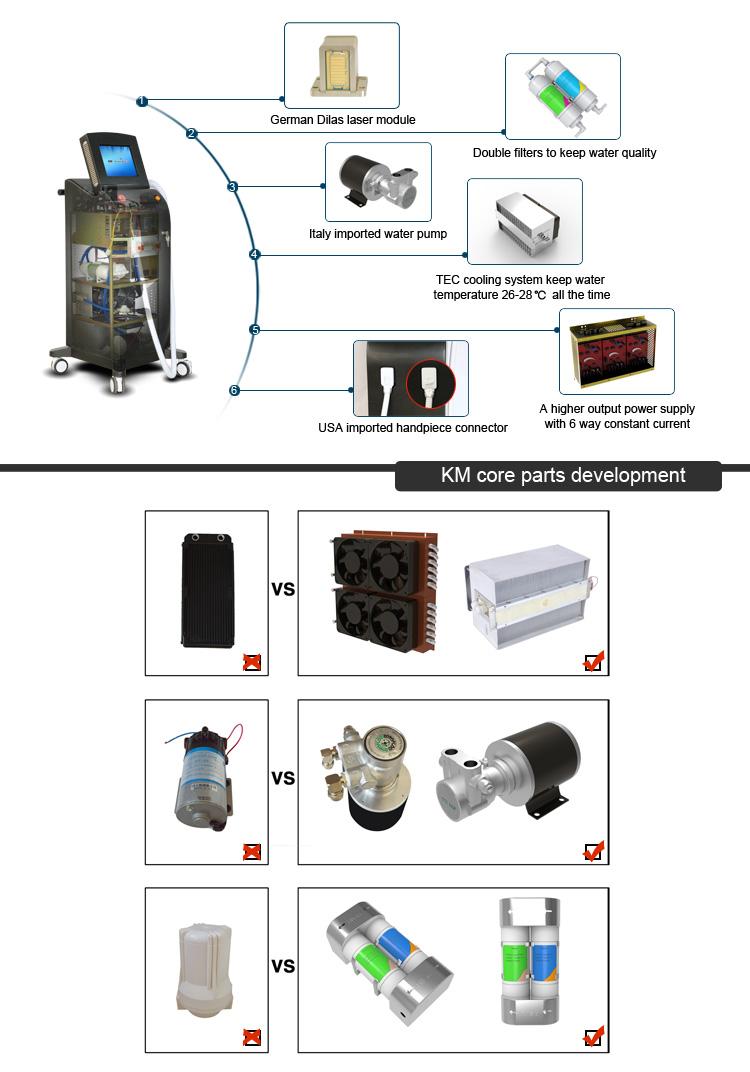 1
German Dilas laser module

2
Double filters to keep water quality

3
Italy imported water pump

4
TEC cooling system keep water temperature 26-28℃ all the time

5
A higher output power supply with 6 way constant current

6
USA imported handpiece connector

KM core parts development

VS

VS

VS