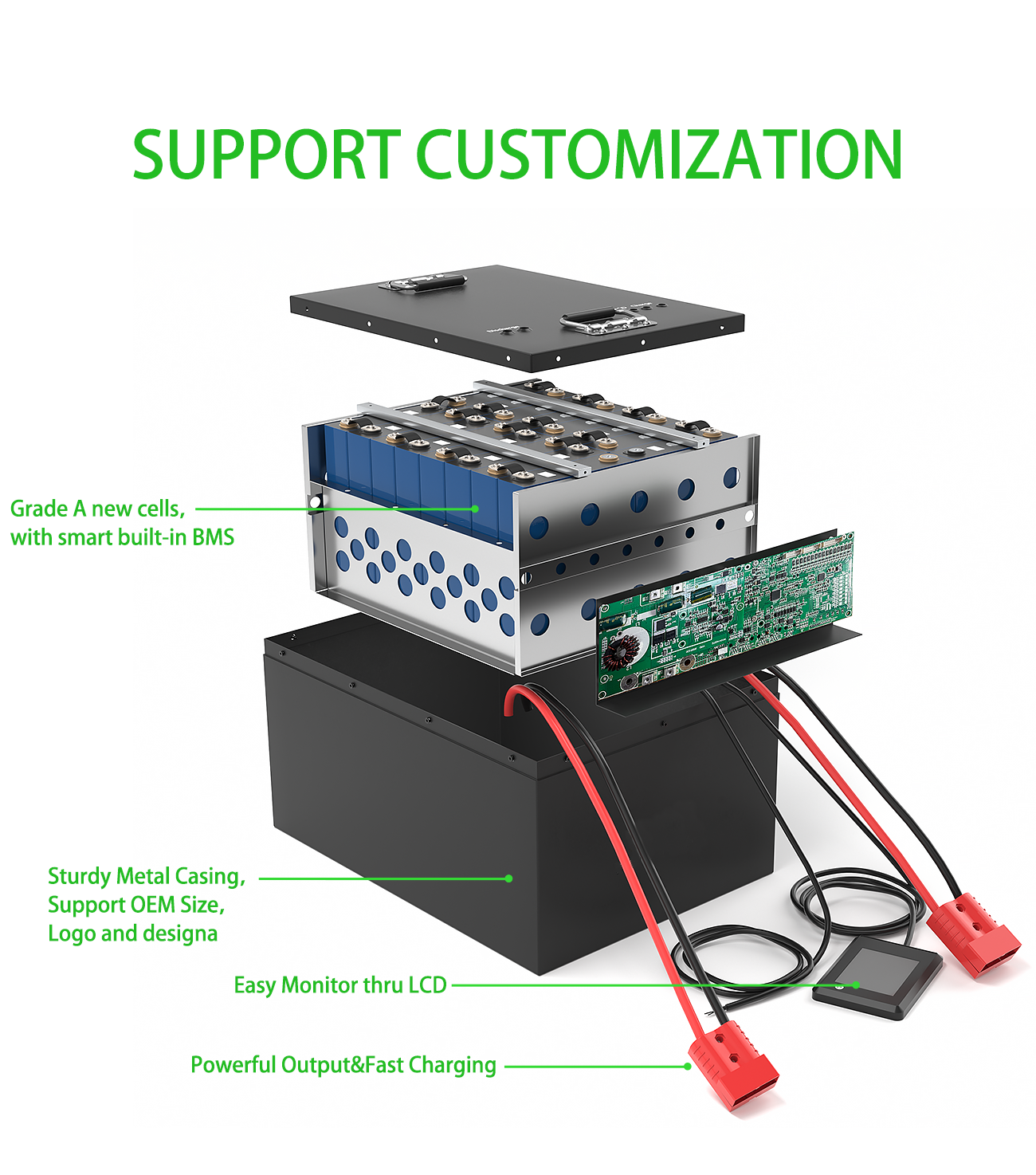 SUPPORT CUSTOMIZATION

Grade A new cells, with smart built-in BMS

Sturdy Metal Casing, Support OEM Size, Logo and designa

Easy Monitor thru LCD

Powerful Output&Fast Charging