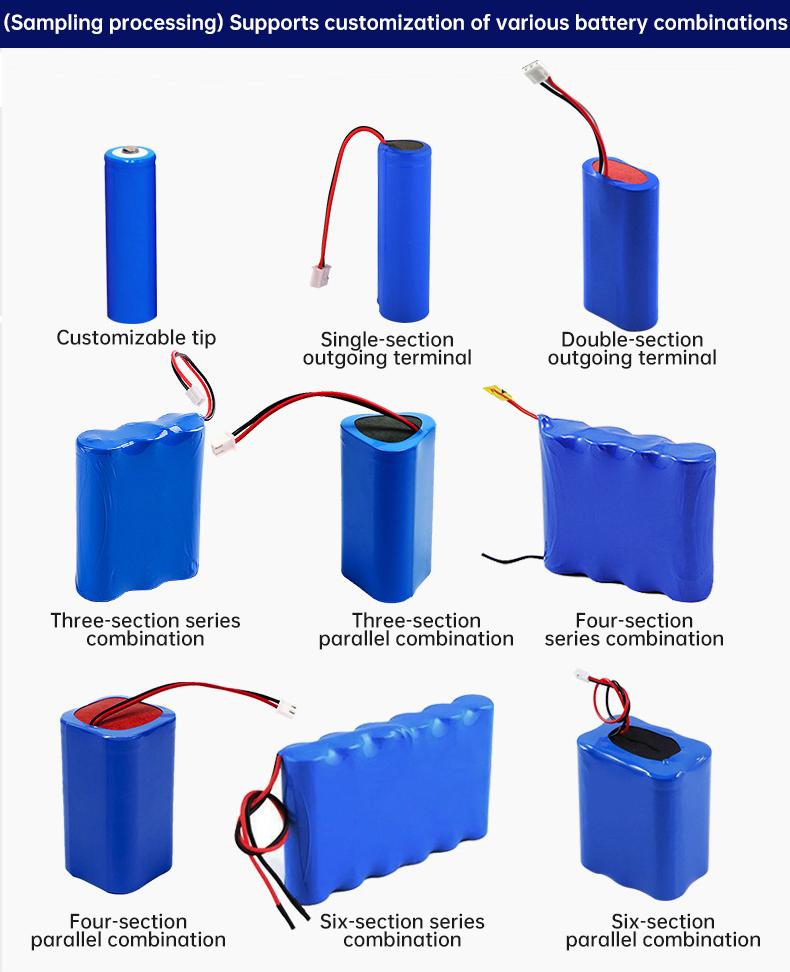 (Sampling processing) Supports customization of various battery combinations

Customizable tip

Single-section outgoing terminal

Double-section outgoing terminal

Three-section series combination

Three-section parallel combination

Four-section series combination

Four-section parallel combination

Six-section series combination

Six-section parallel combination