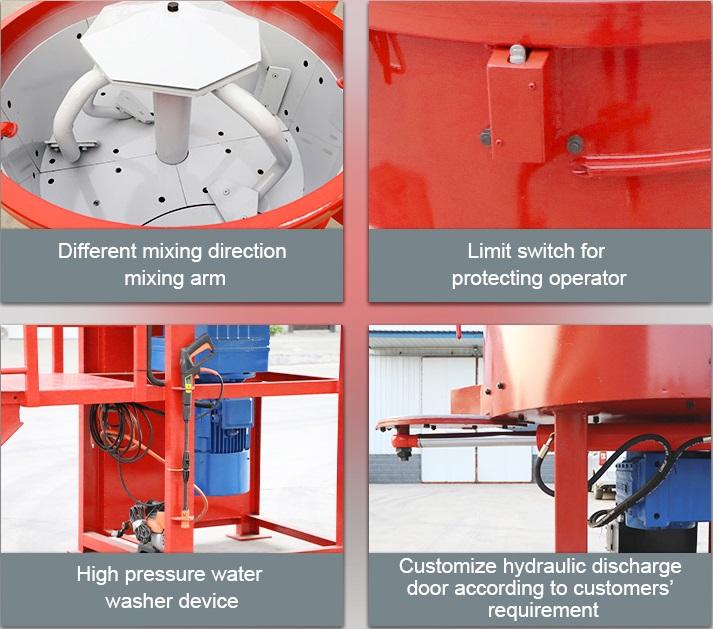 Different mixing direction mixing arm

Limit switch for protecting operator

High pressure water washer device

Customize hydraulic discharge door according to customers' requirement