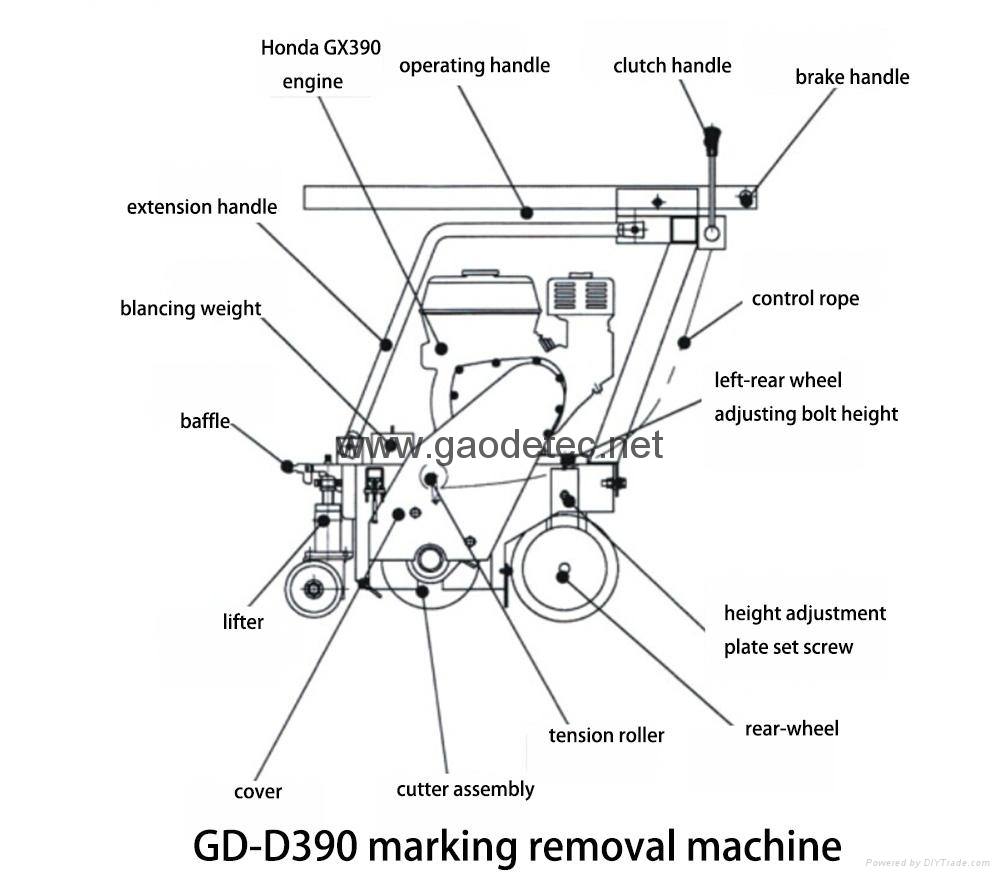 Honda GX390 engine

operating handle

clutch handle

brake handle

extension handle

blancing weight

control rope

left-rear wheel adjusting bolt height

baffle

www.gaodetec.net

lifter

height adjustment plate set screw

rear-wheel

tension roller

cover

cutter assembly

GD-D390 marking removal machine

Powered by DIYTrade.com