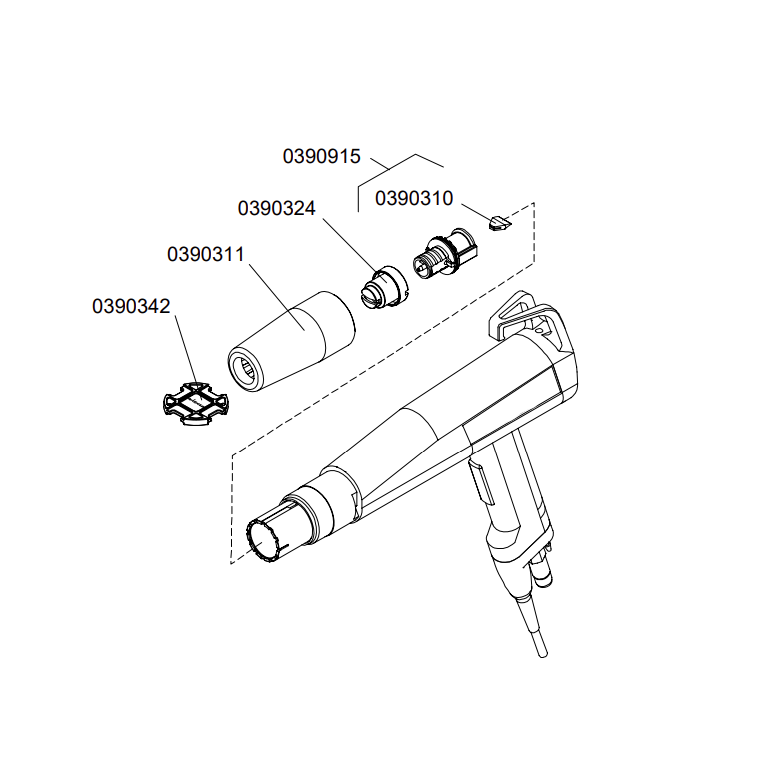 0390915

0390310

0390324

0390311

0390342