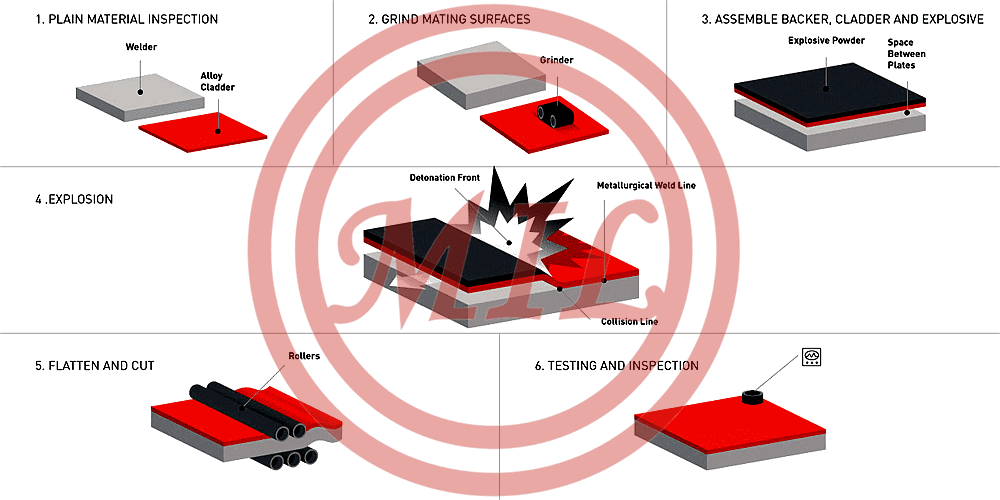 1. PLAIN MATERIAL INSPECTION

Welder

Alloy Cladder

2. GRIND MATING SURFACES

Grinder

3. ASSEMBLE BACKER, CLADDER AND EXPLOSIVE

Explosive Powder

Space Between Plates

4 .EXPLOSION

Detonation Front

Metallurgical Weld Line

Collision Line

MIL

5. FLATTEN AND CUT

Rollers

6. TESTING AND INSPECTION