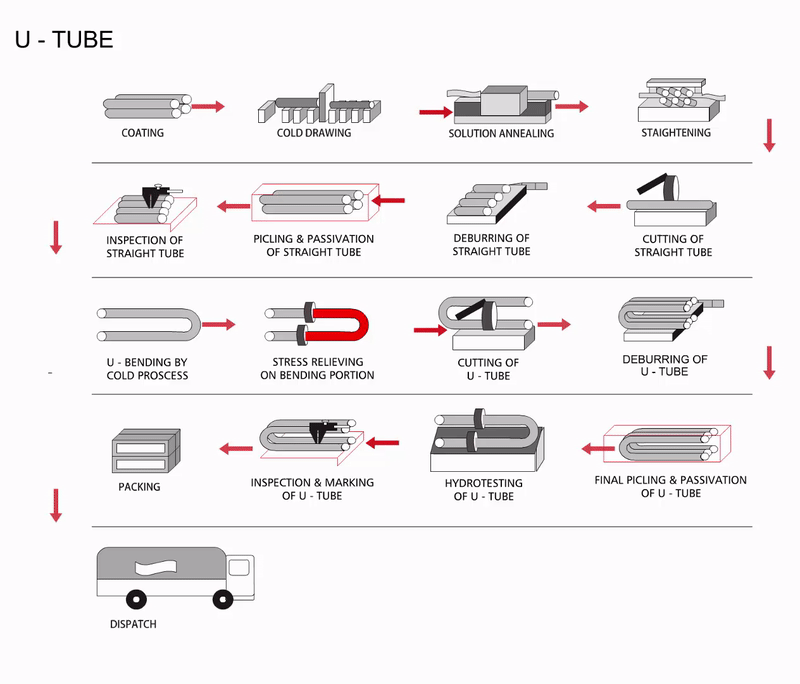 U - TUBE

COATING

COLD DRAWING

SOLUTION ANNEALING

STAIGHTENING

CUTTING OF STRAIGHT TUBE

DEBURRING OF STRAIGHT TUBE

PICLING & PASSIVATION OF STRAIGHT TUBE

INSPECTION OF STRAIGHT TUBE

U - BENDING BY COLD PROSCESS

STRESS RELIEVING ON BENDING PORTION

CUTTING OF U - TUBE

DEBURRING OF U - TUBE

FINAL PICLING & PASSIVATION OF U - TUBE

HYDROTESTING OF U - TUBE

INSPECTION & MARKING OF U - TUBE

PACKING

DISPATCH