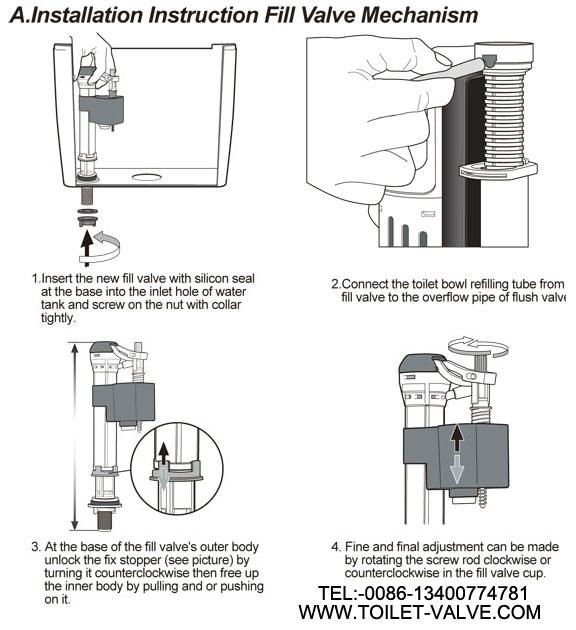 A.Installation Instruction Fill Valve Mechanism

1.Insert the new fill valve with silicon seal at the base into the inlet hole of water tank and screw on the nut with collar tightly.

2.Connect the toilet bowl refilling tube from fill valve to the overflow pipe of flush valve

3. At the base of the fill valve's outer body unlock the fix stopper (see picture) by turning it counterclockwise then free up the inner body by pulling and or pushing on it.

4. Fine and final adjustment can be made by rotating the screw rod clockwise or counterclockwise in the fill valve cup.

TEL:-0086-13400774781
WWW.TOILET-VALVE.COM