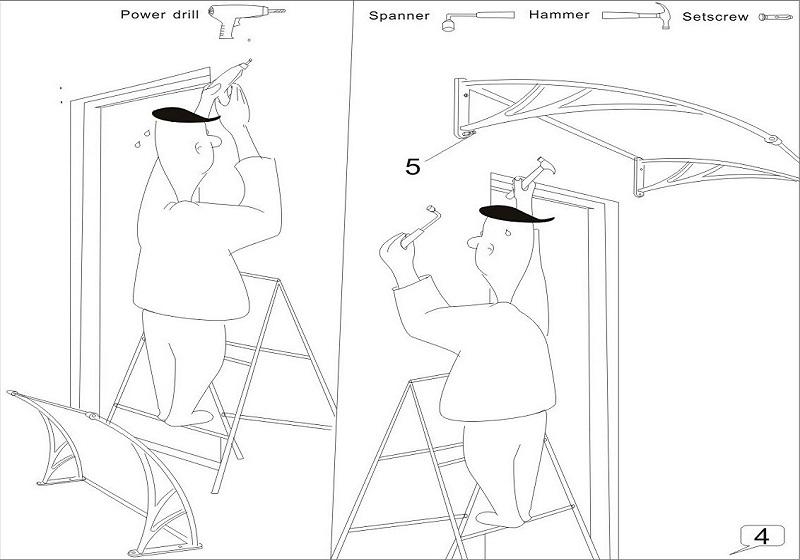 Power drill

Spanner Hammer Setscrew

5

4