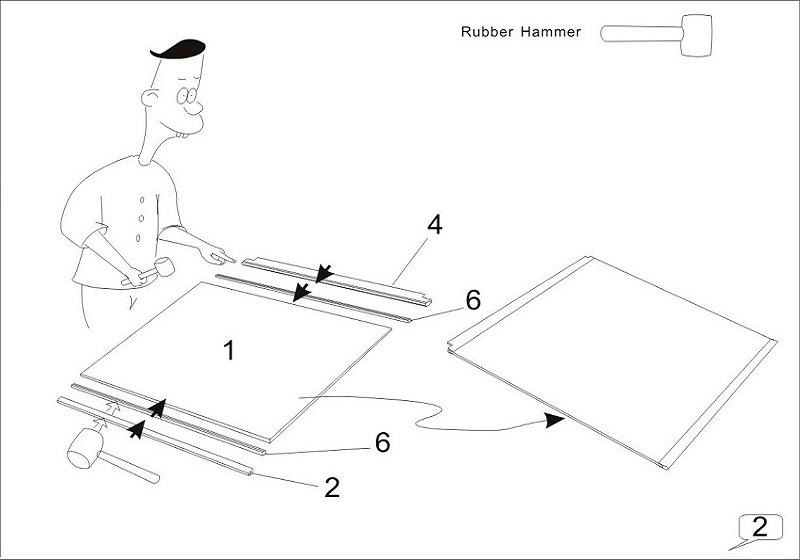 Rubber Hammer

4

6

1

6

2

2