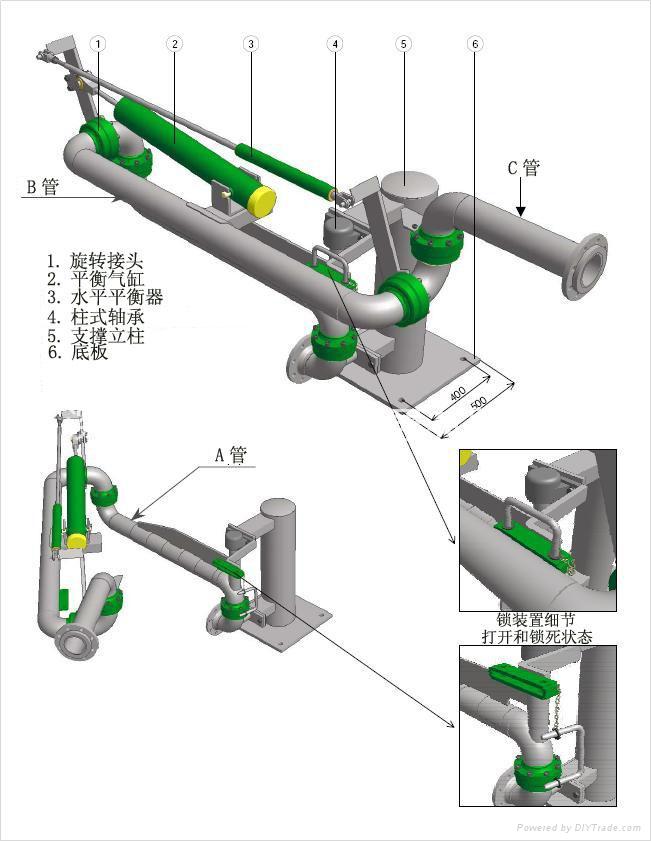 1
2
3
4
5
6

B 管

C 管

1. 旋转接头
2. 平衡气缸
3. 水平平衡器
4. 柱式轴承
5. 支撑立柱
6. 底板

400
500

A 管

锁装置细节
打开和锁死状态

Powered by DIYTrade.com